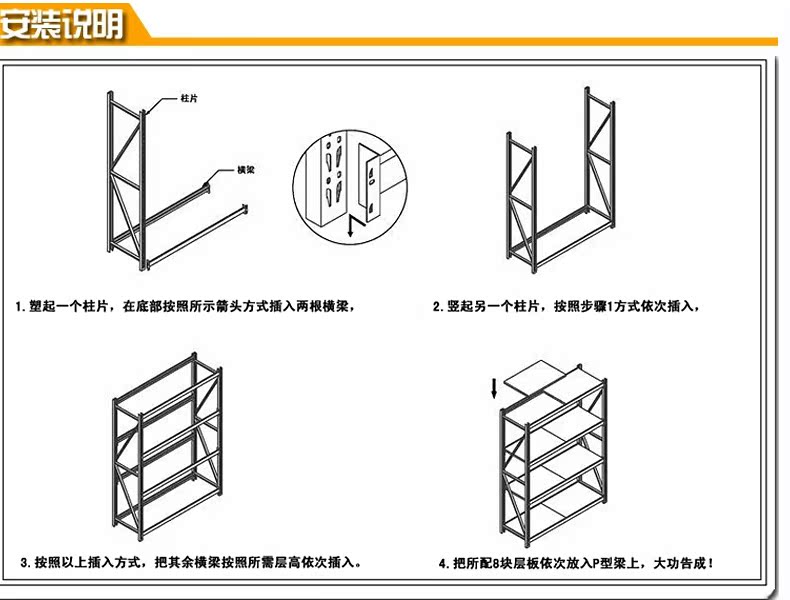 安装说明

柱片

横梁

1. 塑起一个柱片，在底部按照所示箭头方式插入两根横梁，

2. 竖起另一个柱片，按照步骤1方式依次插入，

3. 按照以上插入方式，把其余横梁按照所需层高依次插入。

4. 把所配8块层板依次放入P型梁上，大功告成！