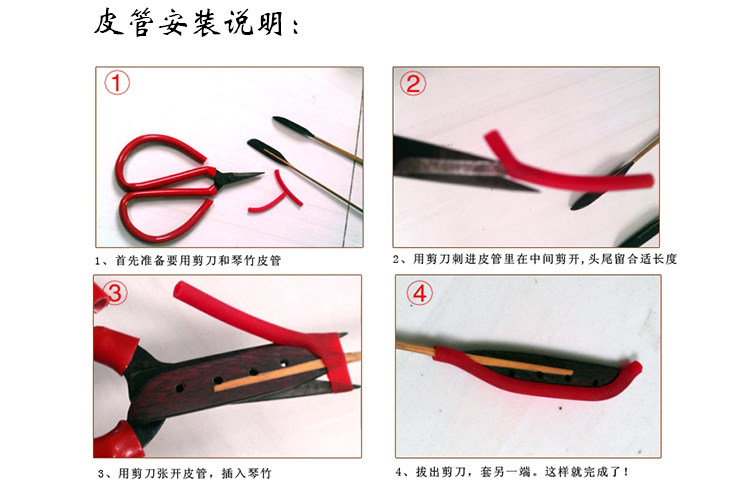 皮管安装说明：

①

1、首先准备要用剪刀和琴竹皮管

②

2、用剪刀刺进皮管里在中间剪开，头尾留合适长度

③

3、用剪刀张开皮管，插入琴竹

④

4、拔出剪刀，套另一端。这样就完成了！