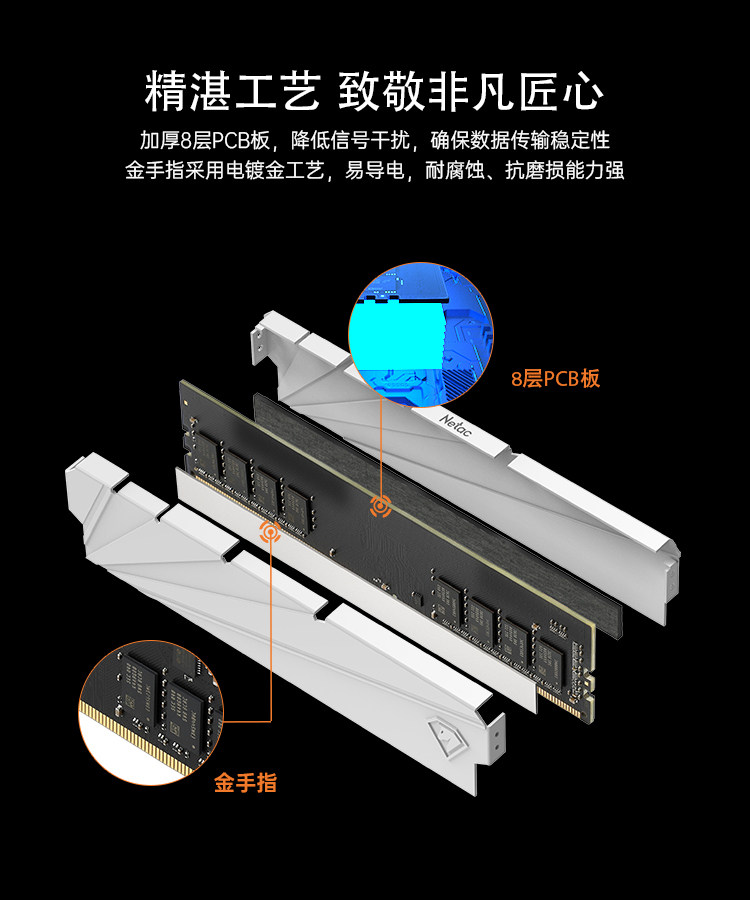 精湛工艺 致敬非凡匠心

加厚8层PCB板，降低信号干扰，确保数据传输稳定性
金手指采用电镀金工艺，易导电，耐腐蚀、抗磨损能力强

8层PCB板

Netac

金手指