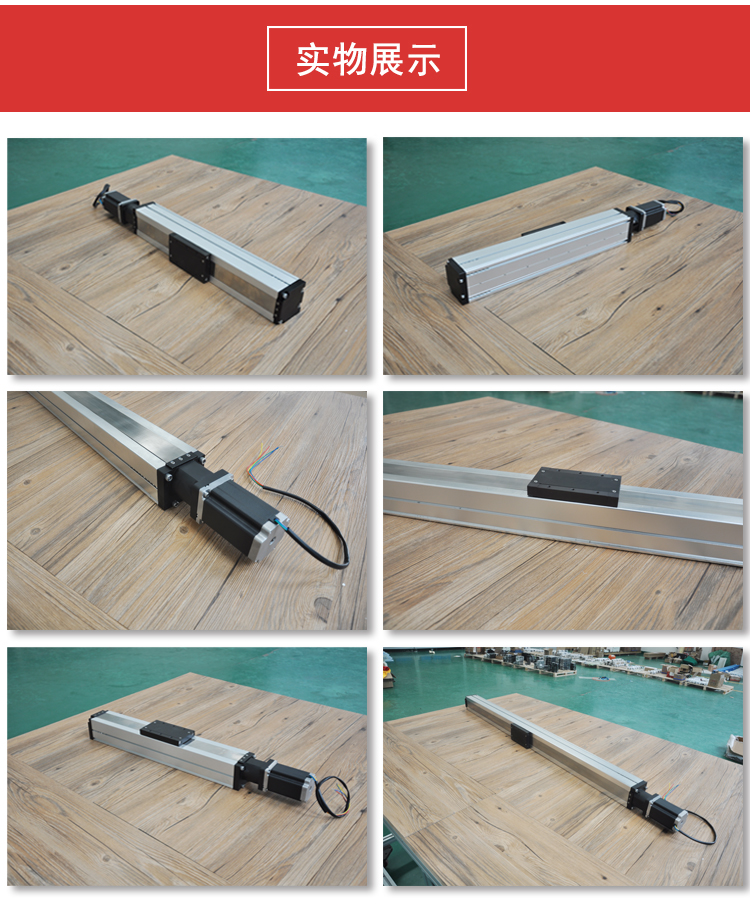 实物展示