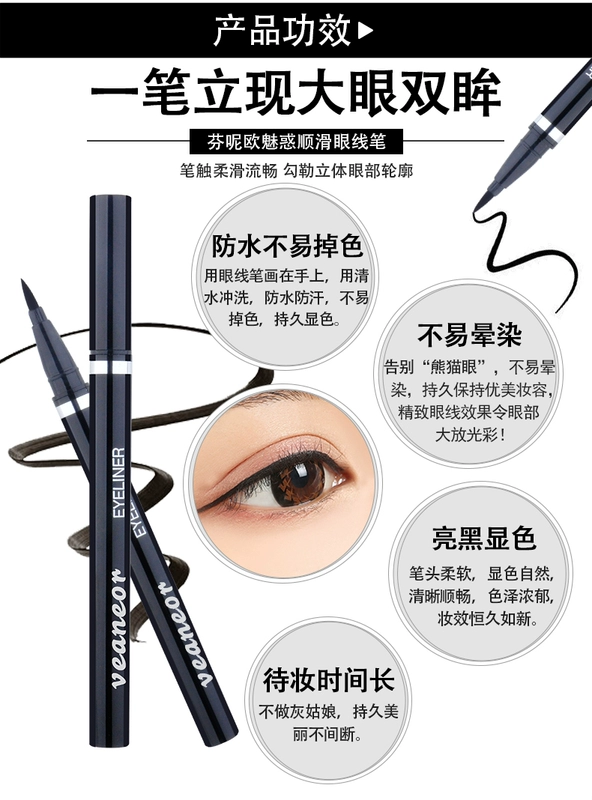 产品功效▶

一笔立现大眼双眸

芬呢欧魅惑顺滑眼线笔

笔触柔滑流畅 勾勒立体眼部轮廓

防水不易掉色

用眼线笔画在手上，用清水冲洗，防水防汗，不易掉色，持久显色。

不易晕染

告别“熊猫眼”，不易晕染，持久保持优美妆容，精致眼线效果令眼部大放光彩！

亮黑显色

笔头柔软，显色自然，清晰顺畅，色泽浓郁，妆效恒久如新。

待妆时间长

不做灰姑娘，持久美丽不间断。

EYELINER

veaneor

EYELINER

veaneor