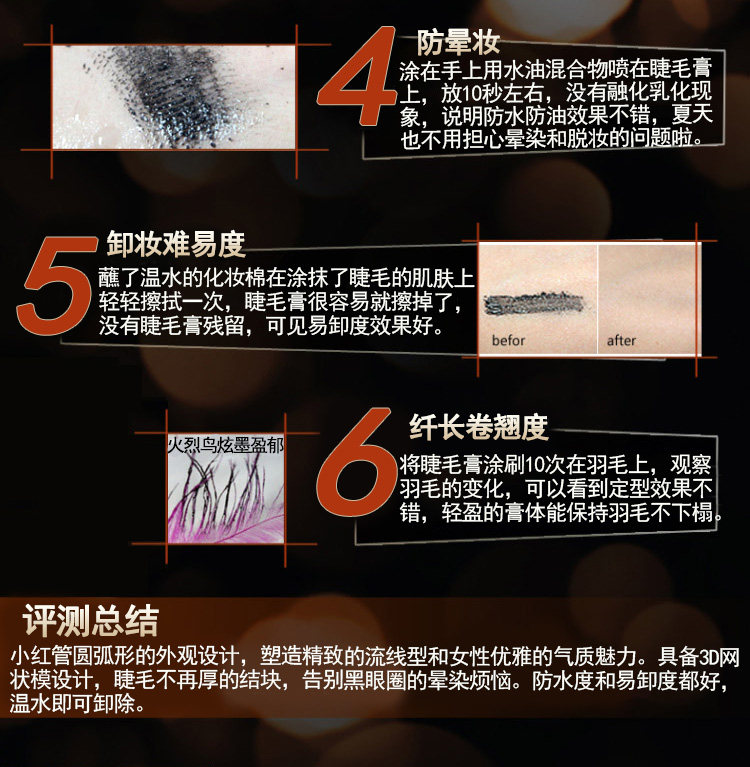 4 防晕妆
涂在手上用水油混合物喷在睫毛膏上，放10秒左右，没有融化乳化现象，说明防水防油效果不错，夏天也不用担心晕染和脱妆的问题啦。

5 卸妆难易度
蘸了温水的化妆棉在涂抹了睫毛的肌肤上轻轻擦拭一次，睫毛膏很容易就擦掉了，没有睫毛膏残留，可见易卸度效果好。

befor
after

火烈鸟炫墨盈郁

6 纤长卷翘度
将睫毛膏涂刷10次在羽毛上，观察羽毛的变化，可以看到定型效果不错，轻盈的膏体能保持羽毛不下榻。

评测总结
小红管圆弧形的外观设计，塑造精致的流线型和女性优雅的气质魅力。具备3D网状模设计，睫毛不再厚的结块，告别黑眼圈的晕染烦恼。防水度和易卸度都好，温水即可卸除。