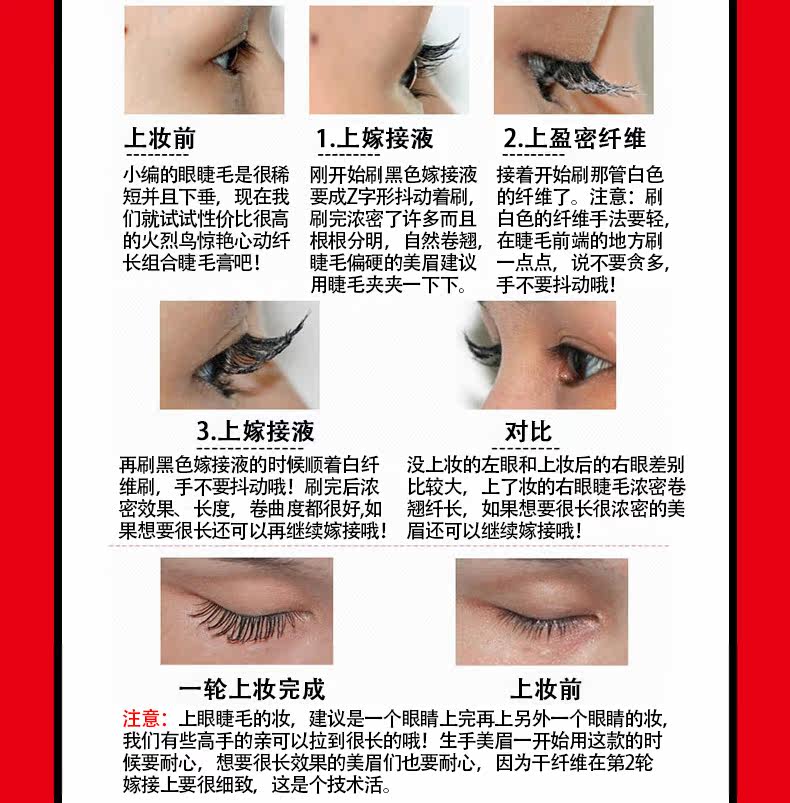 上妆前

小编的眼睫毛是很稀短并且下垂，现在我们就试试性价比很高的火烈鸟惊艳心动纤长组合睫毛膏吧！

1.上嫁接液

刚开始刷黑色嫁接液要成Z字形抖动着刷，刷完浓密了许多而且根根分明，自然卷翘，睫毛偏硬的美眉建议用睫毛夹夹一下下。

2.上盈密纤维

接着开始刷那管白色的纤维了。注意：刷白色的纤维手法要轻，在睫毛前端的地方刷一点点，说不要贪多，手不要抖动哦！

3.上嫁接液

再刷黑色嫁接液的时候顺着白纤维刷，手不要抖动哦！刷完后浓密效果、长度，卷曲度都很好,如果想要很长还可以再继续嫁接哦！

对比

没上妆的左眼和上妆后的右眼差别比较大，上了妆的右眼睫毛浓密卷翘纤长，如果想要很长很浓密的美眉还可以继续嫁接哦！

一轮上妆完成

上妆前

注意：上眼睫毛的妆，建议是一个眼睛上完再上另外一个眼睛的妆，我们有些高手的亲可以拉到很长的哦！生手美眉一开始用这款的时候要耐心，想要很长效果的美眉们也要耐心，因为干纤维在第2轮嫁接上要很细致，这是个技术活。