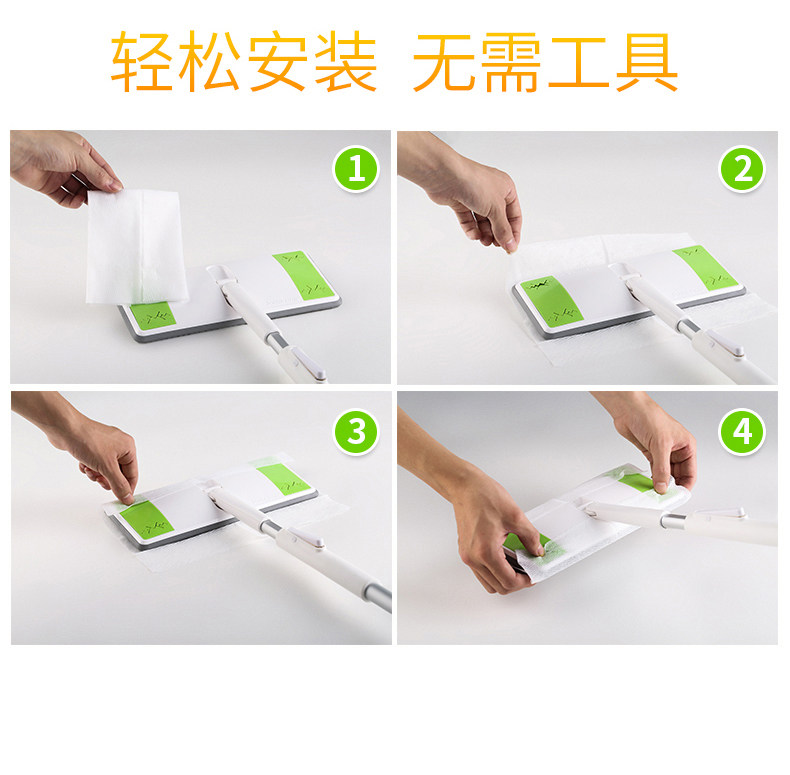 轻松安装 无需工具

1

2

3

4