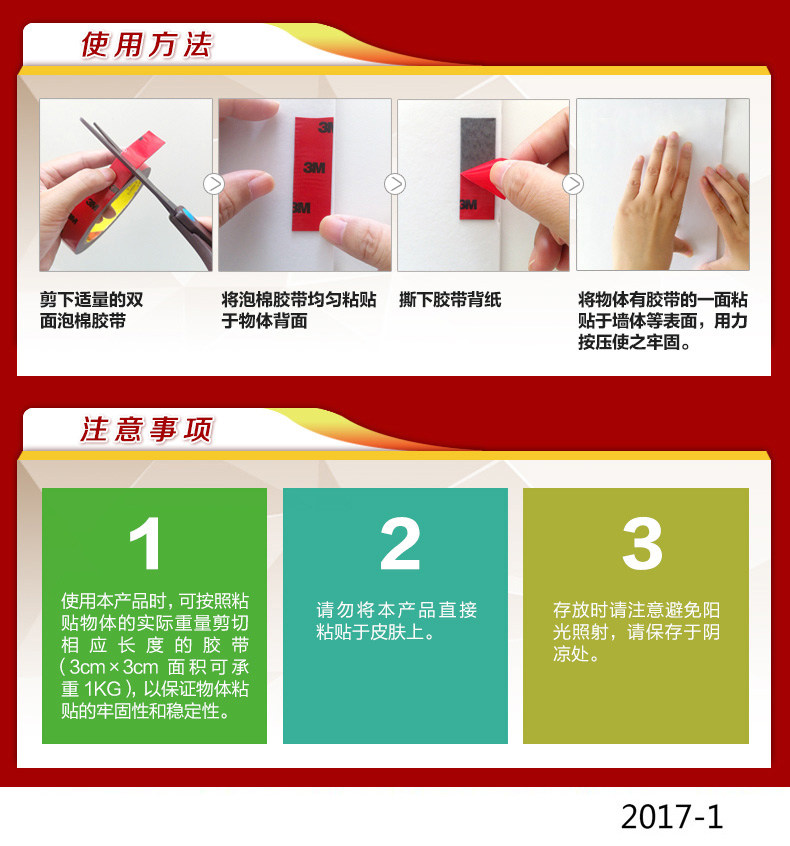 使用方法

3M
3M
3M
3M

剪下适量的双面泡棉胶带

将泡棉胶带均匀粘贴于物体背面

撕下胶带背纸

将物体有胶带的一面粘贴于墙体等表面，用力按压使之牢固。

注意事项

1

使用本产品时，可按照粘贴物体的实际重量剪切相应长度的胶带（3cm×3cm 面积可承重 1KG），以保证物体粘贴的牢固性和稳定性。

2

请勿将本产品直接粘贴于皮肤上。

3

存放时请注意避免阳光照射，请保存于阴凉处。

2017-1