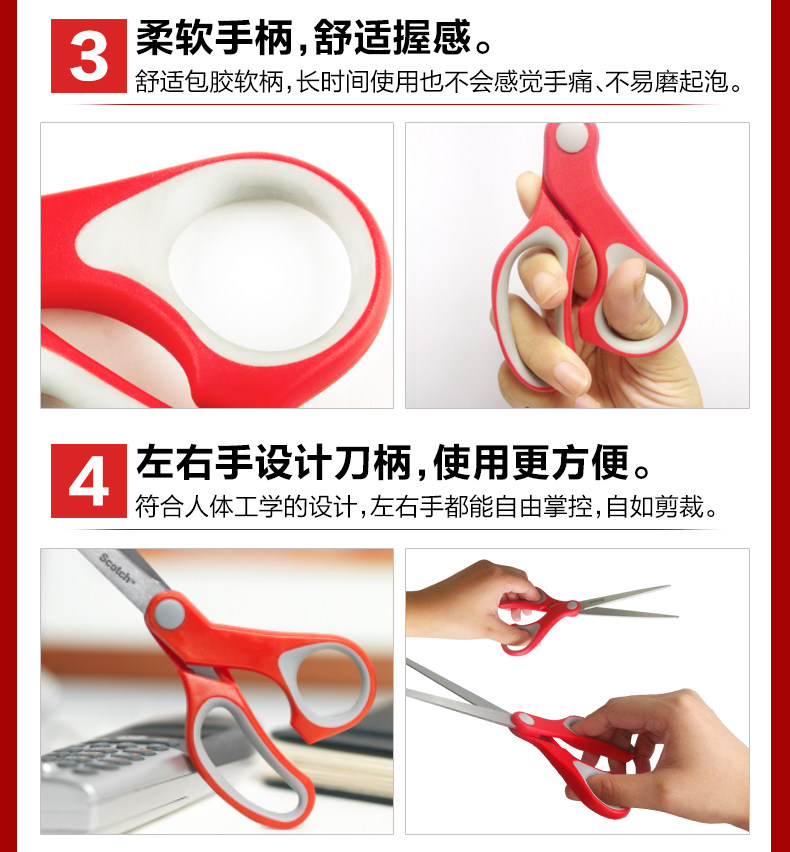 3 柔软手柄，舒适握感。
舒适包胶软柄，长时间使用也不会感觉手痛、不易磨起泡。

4 左右手设计刀柄，使用更方便。
符合人体工学的设计，左右手都能自由掌控，自如剪裁。

Scotch