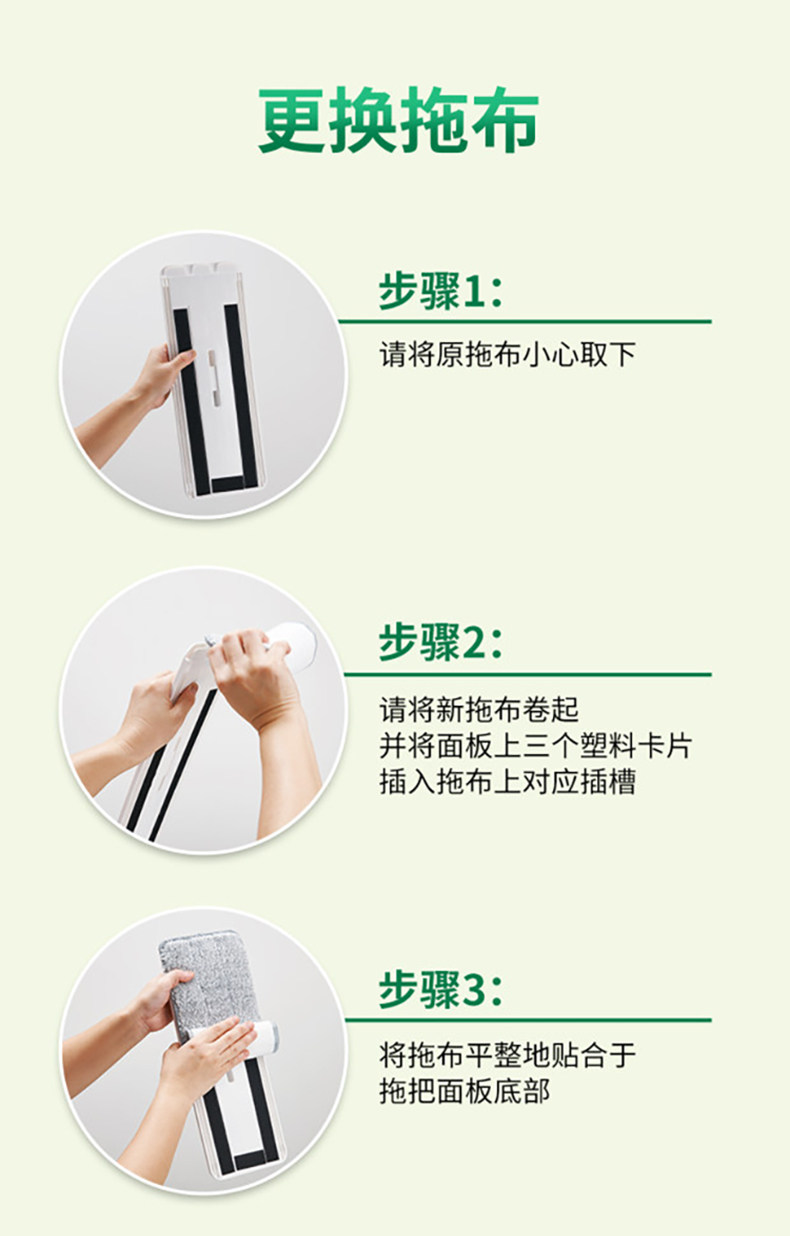 更换拖布

步骤1:

请将原拖布小心取下

步骤2:

请将新拖布卷起
并将面板上三个塑料卡片
插入拖布上对应插槽

步骤3:

将拖布平整地贴合于
拖把面板底部