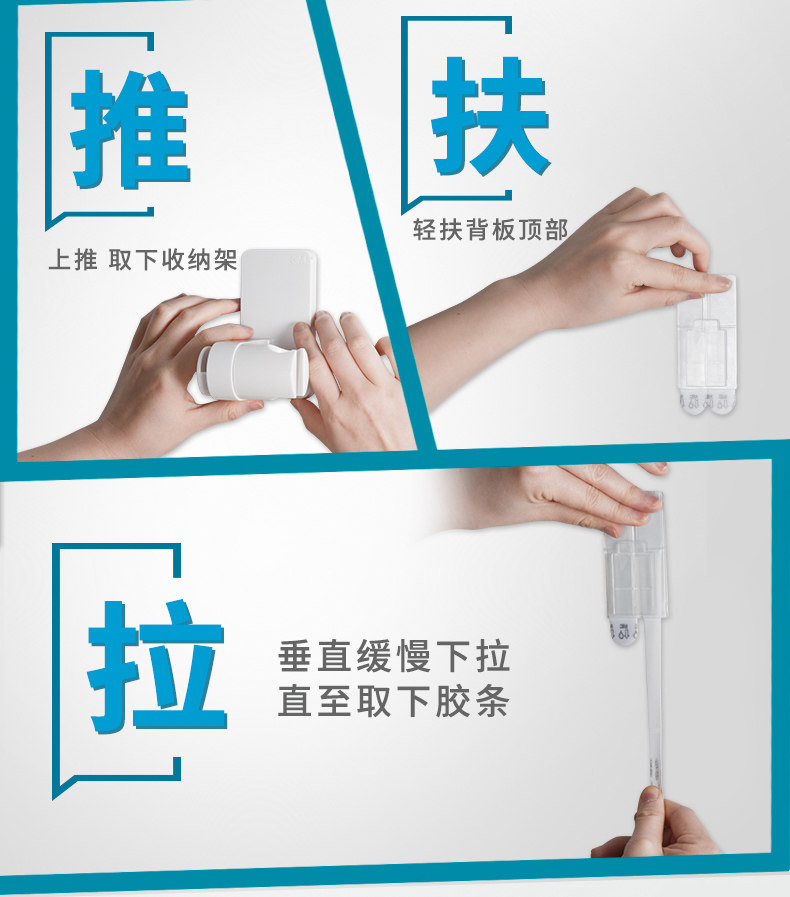 推

上推 取下收纳架

扶

轻扶背板顶部

拉

垂直缓慢下拉
直至取下胶条