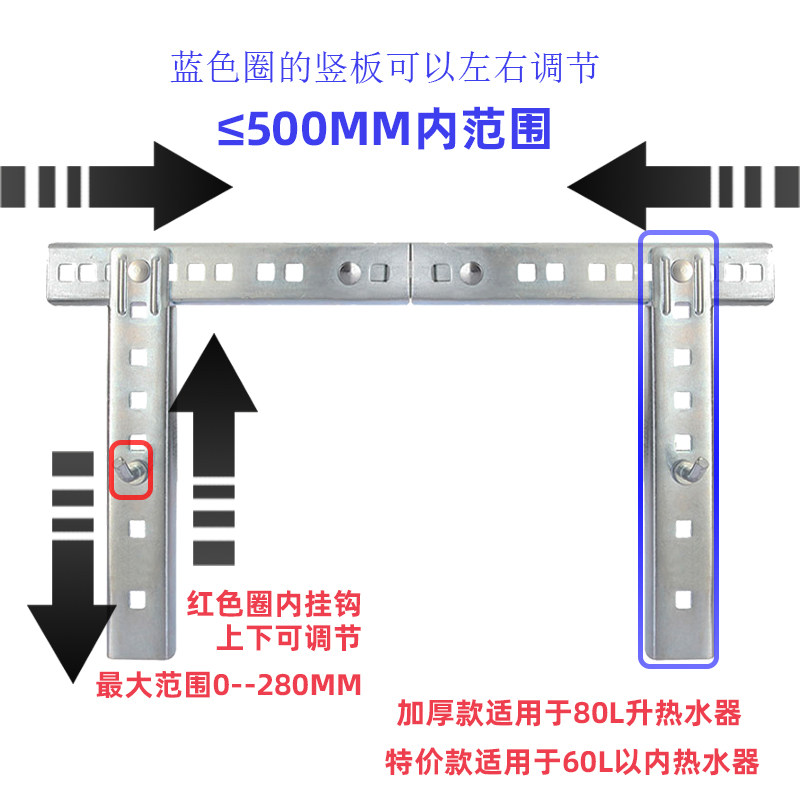 蓝色圈的竖板可以左右调节

≤500MM内范围

红色圈内挂钩
上下可调节

最大范围0--280MM

加厚款适用于80L升热水器

特价款适用于60L以内热水器