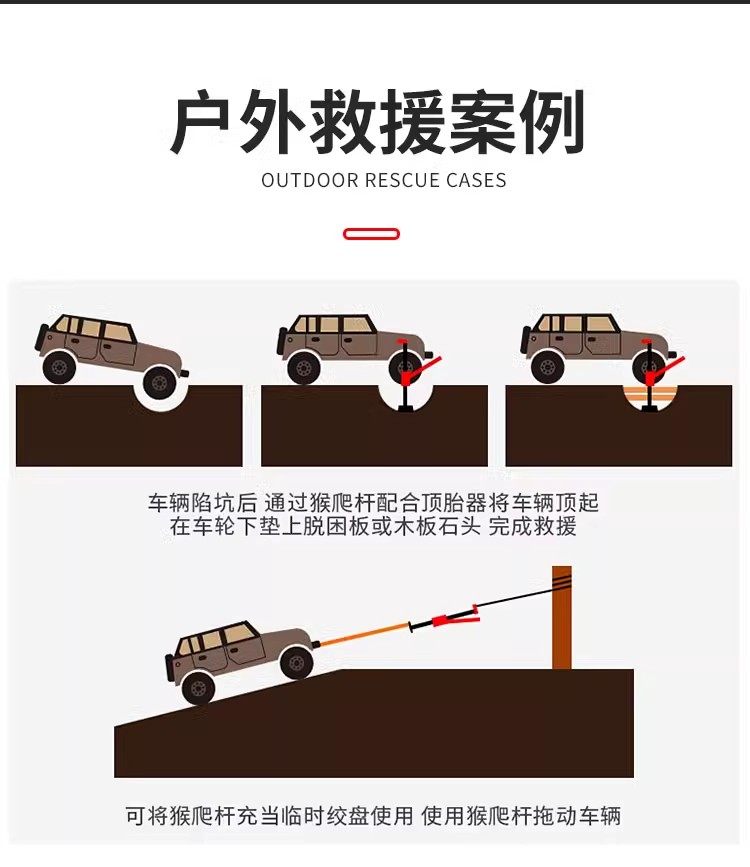 户外救援案例

OUTDOOR RESCUE CASES

车辆陷坑后 通过猴爬杆配合顶胎器将车辆顶起
在车轮下垫上脱困板或木板石头 完成救援

可将猴爬杆充当临时绞盘使用 使用猴爬杆拖动车辆