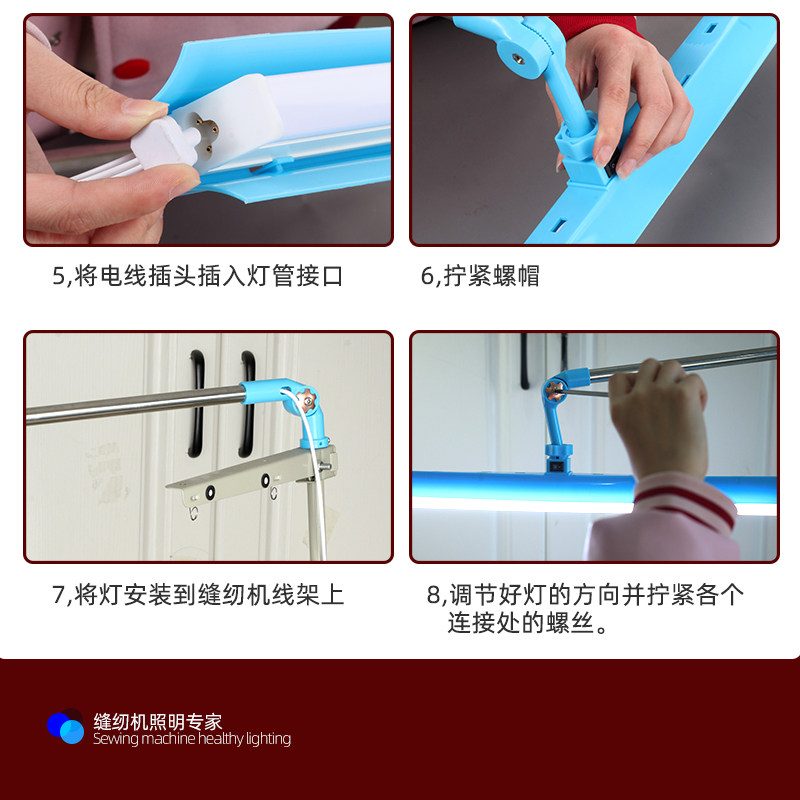 5,将电线插头插入灯管接口

6,拧紧螺帽

7,将灯安装到缝纫机线架上

8,调节好灯的方向并拧紧各个连接处的螺丝。

缝纫机照明专家
Sewing machine healthy lighting