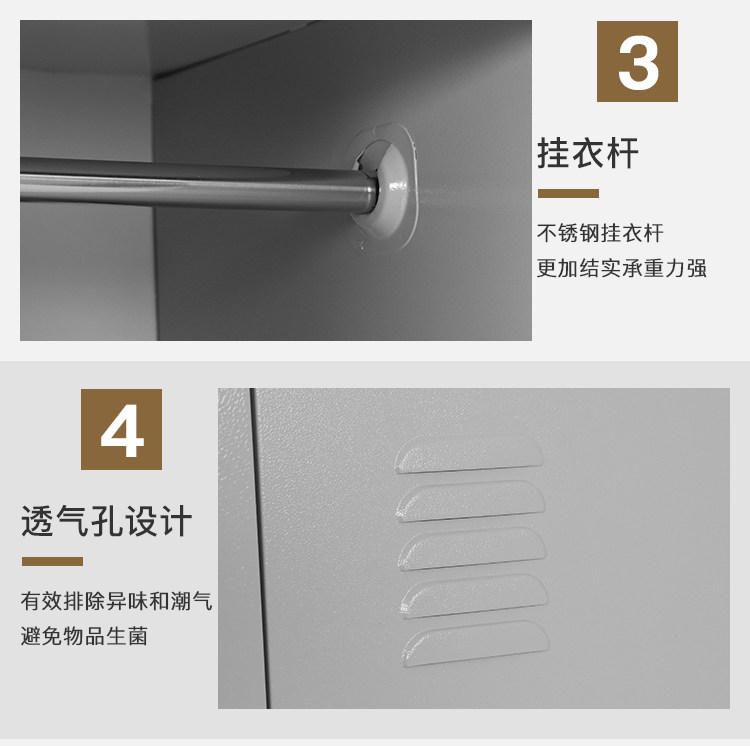 3

挂衣杆

不锈钢挂衣杆
更加结实承重力强

4

透气孔设计

有效排除异味和潮气
避免物品生菌