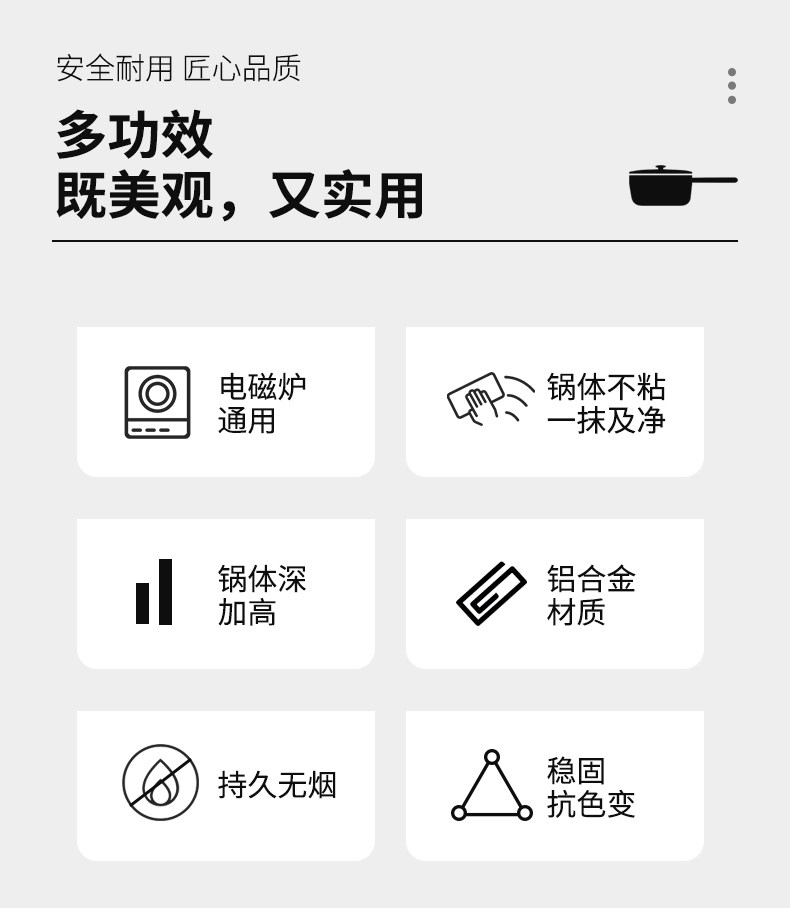 安全耐用 匠心品质

多功效
既美观，又实用

电磁炉
通用

锅体不粘
一抹及净

锅体深
加高

铝合金
材质

持久无烟

稳固
抗色变