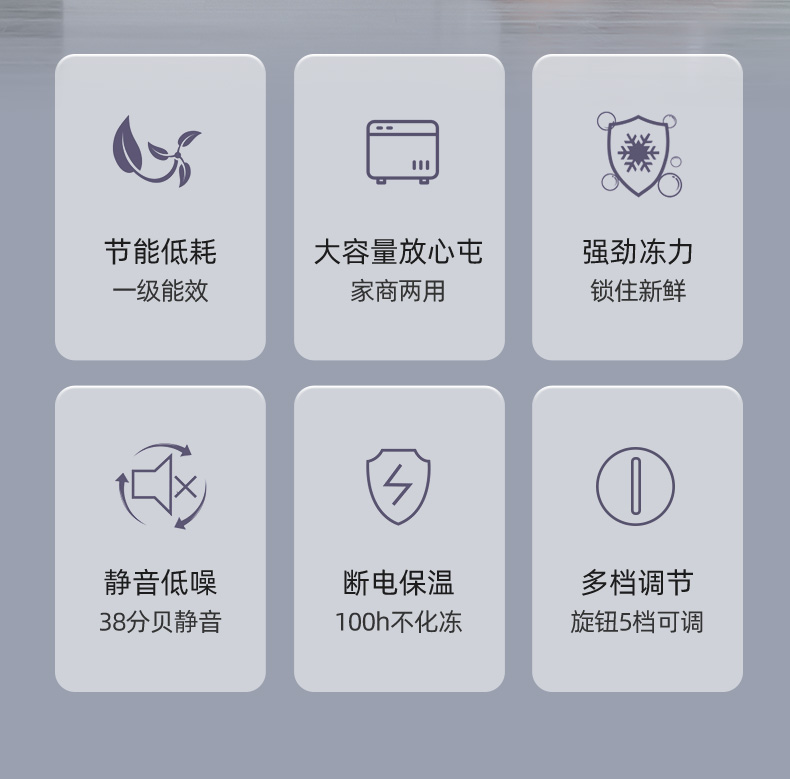 节能低耗
一级能效

大容量放心屯
家商两用

强劲冻力
锁住新鲜

静音低噪
38分贝静音

断电保温
100h不化冻

多档调节
旋钮5档可调