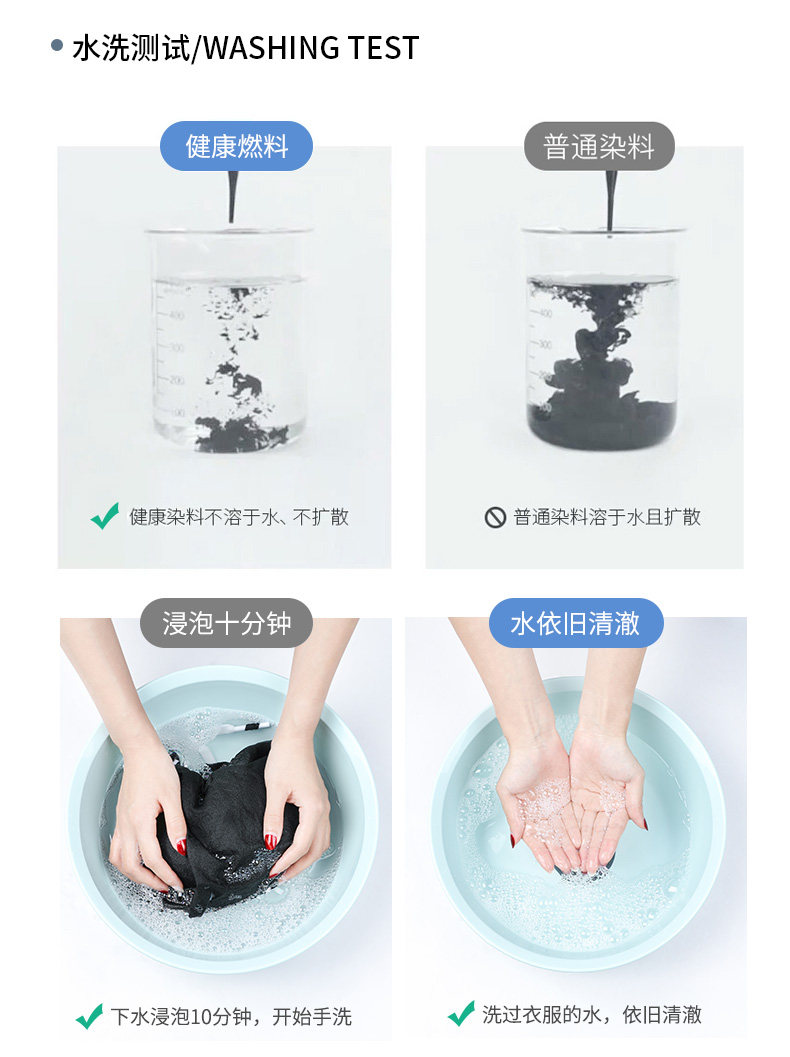 水洗测试/WASHING TEST

健康燃料

400
300
200
100

健康染料不溶于水、不扩散

普通染料

400
300
200
100

普通染料溶于水且扩散

浸泡十分钟

下水浸泡10分钟，开始手洗

水依旧清澈

洗过衣服的水，依旧清澈