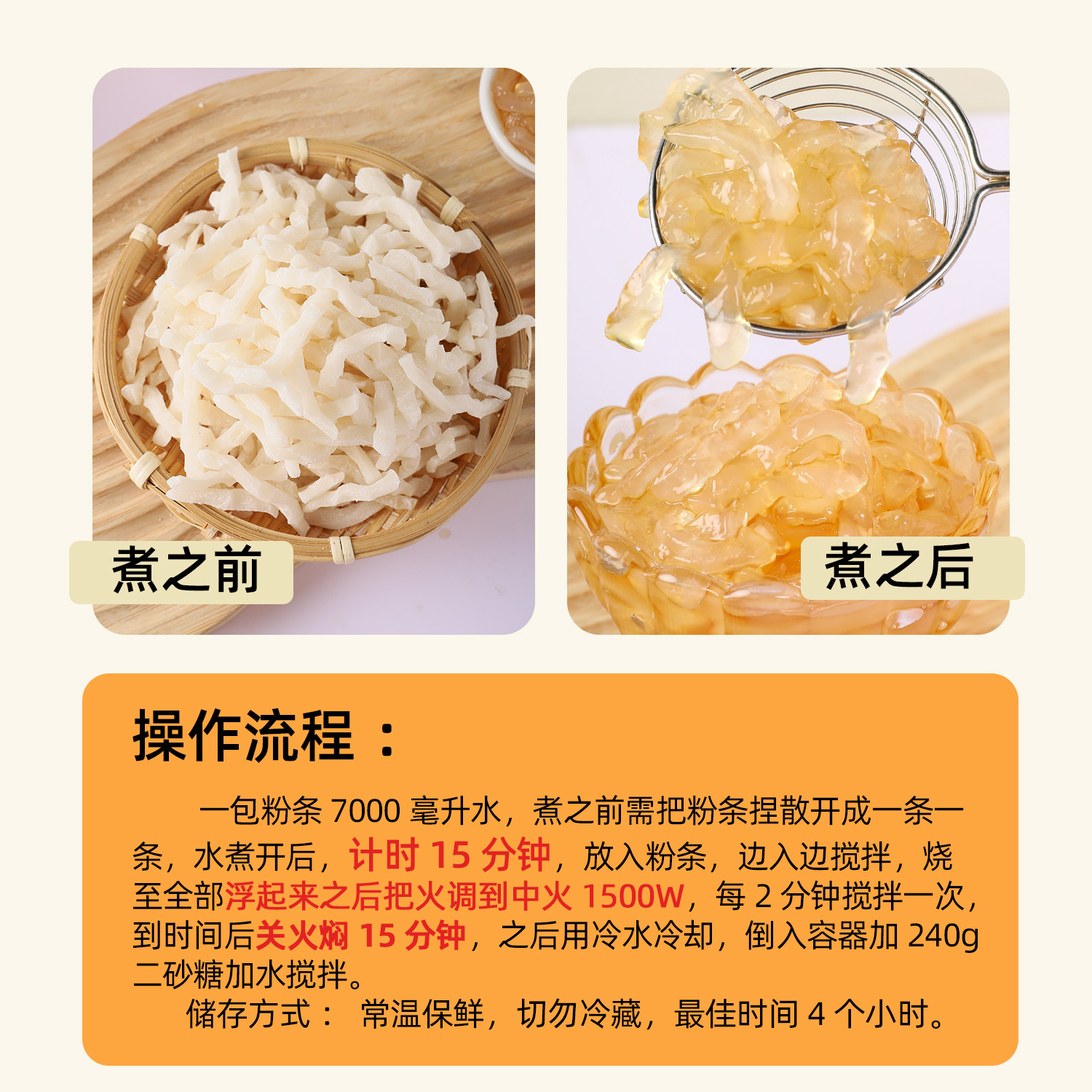 煮之前

煮之后

操作流程：

一包粉条 7000 毫升水，煮之前需把粉条捏散开成一条一条，水煮开后，计时 15 分钟，放入粉条，边入边搅拌，烧至全部浮起来之后把火调到中火 1500W，每 2 分钟搅拌一次，到时间后关火焖 15 分钟，之后用冷水冷却，倒入容器加 240g 二砂糖加水搅拌。

储存方式： 常温保鲜，切勿冷藏，最佳时间 4 个小时。