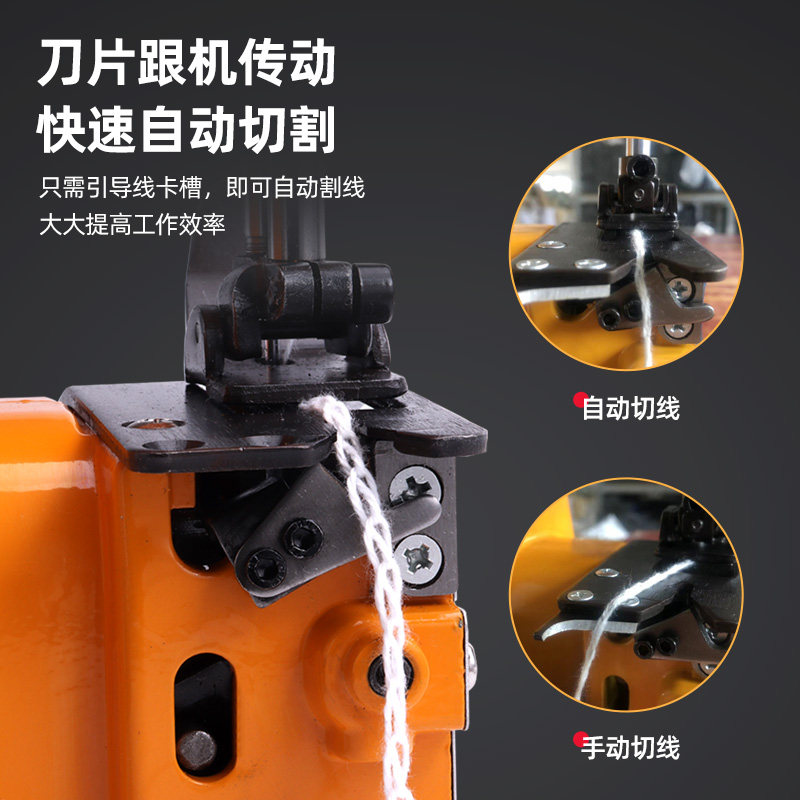 刀片跟机传动
快速自动切割

只需引导线卡槽，即可自动割线
大大提高工作效率

自动切线

手动切线