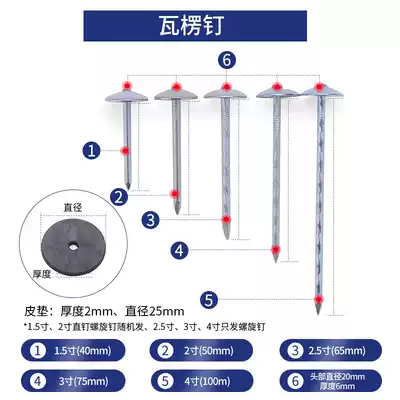 瓦楞钉

6

1

2

3

4

5

直径

厚度

皮垫：厚度2mm、直径25mm

*1.5寸、2寸直钉螺旋钉随机发、2.5寸、3寸、4寸只发螺旋钉

1 1.5寸(40mm)

2 2寸(50mm)

3 2.5寸(65mm)

4 3寸(75mm)

5 4寸(100m)

6 头部直径20mm 厚度6mm