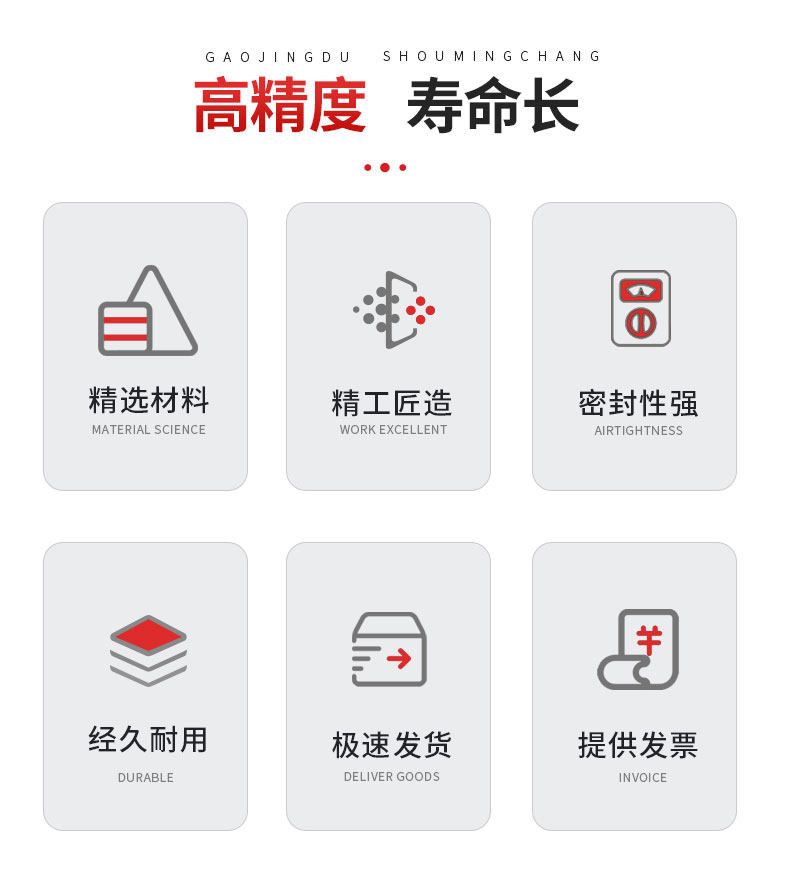 GAOJINGDU SHOUMINGCHANG

高精度 寿命长

精选材料
MATERIAL SCIENCE

精工匠造
WORK EXCELLENT

密封性强
AIRTIGHTNESS

经久耐用
DURABLE

极速发货
DELIVER GOODS

提供发票
INVOICE