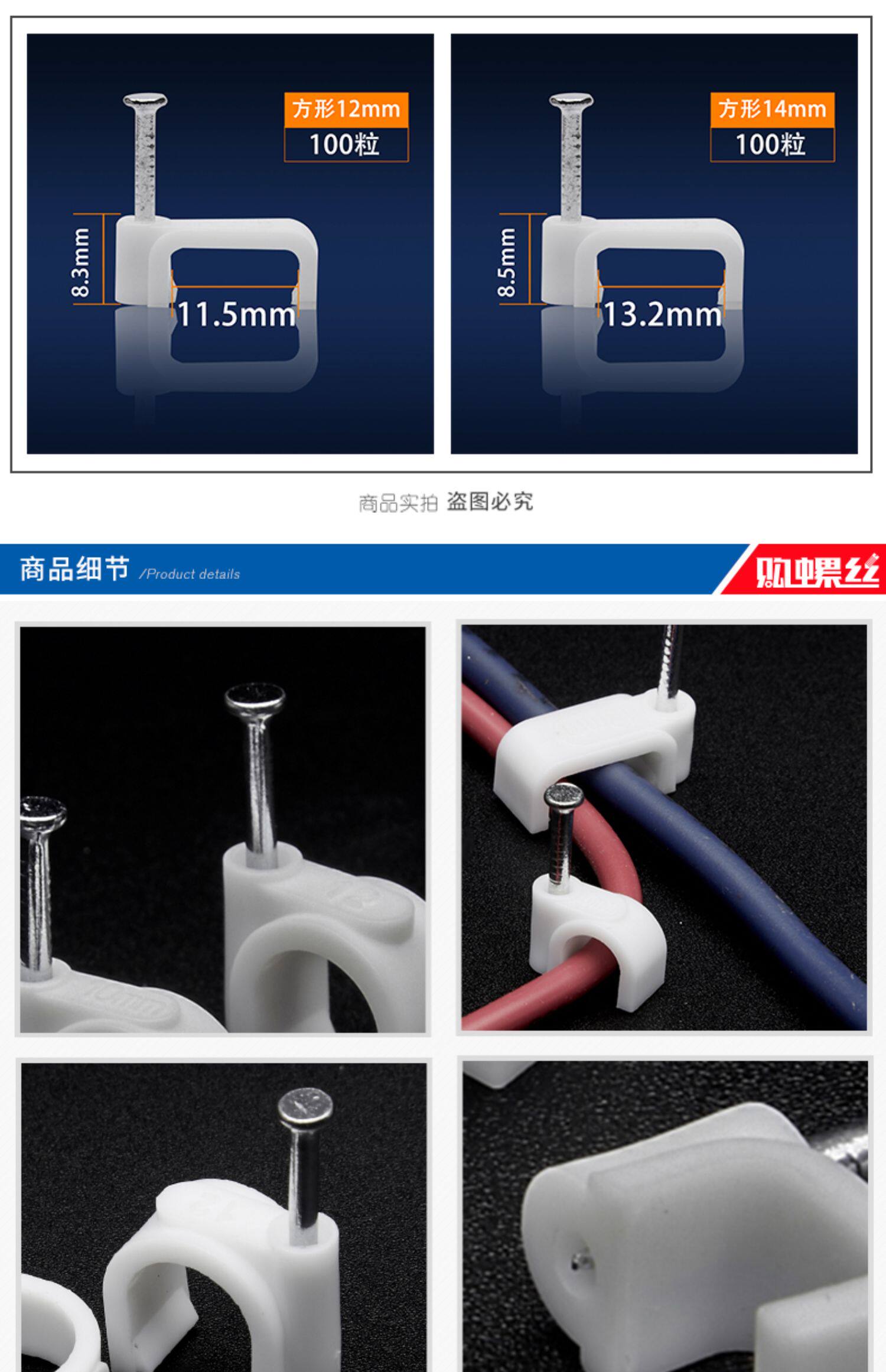 方形12mm
100粒
8.3mm
11.5mm

方形14mm
100粒
8.5mm
13.2mm

商品实拍 盗图必究

商品细节 /Product details
购螺丝