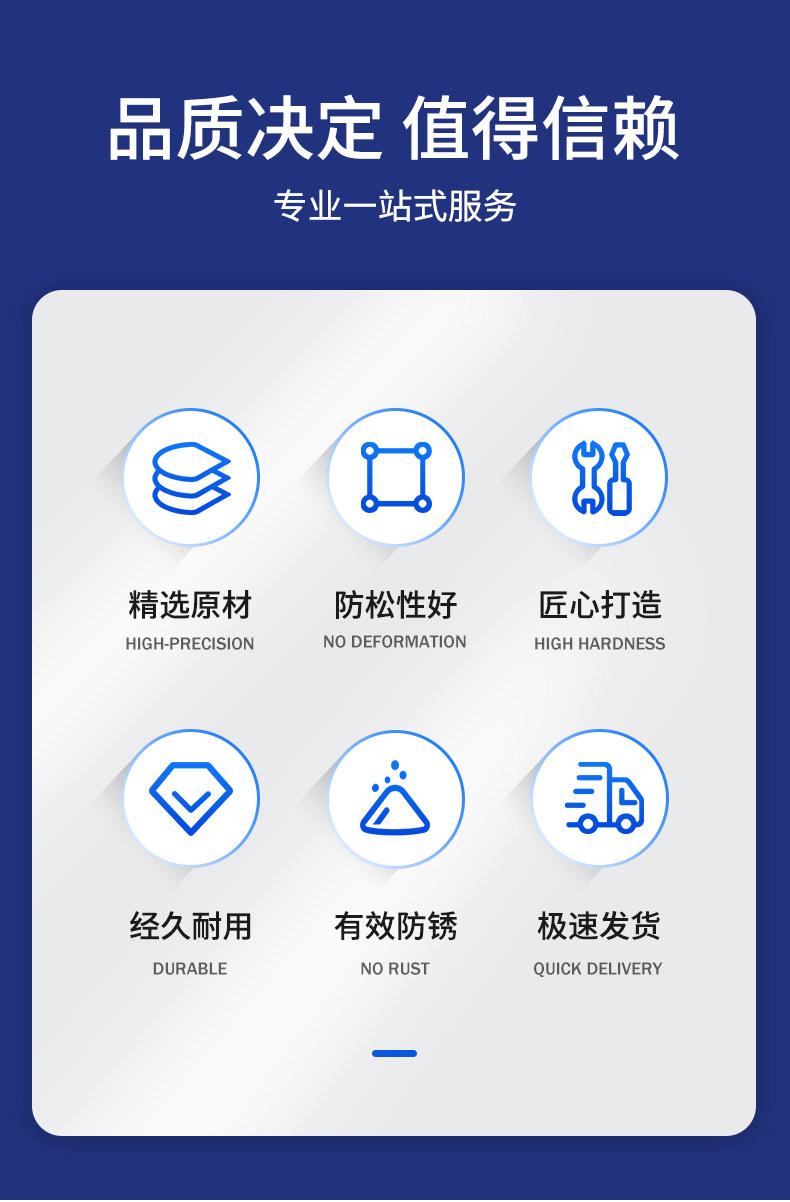 品质决定 值得信赖

专业一站式服务

精选原材
HIGH-PRECISION

防松性好
NO DEFORMATION

匠心打造
HIGH HARDNESS

经久耐用
DURABLE

有效防锈
NO RUST

极速发货
QUICK DELIVERY