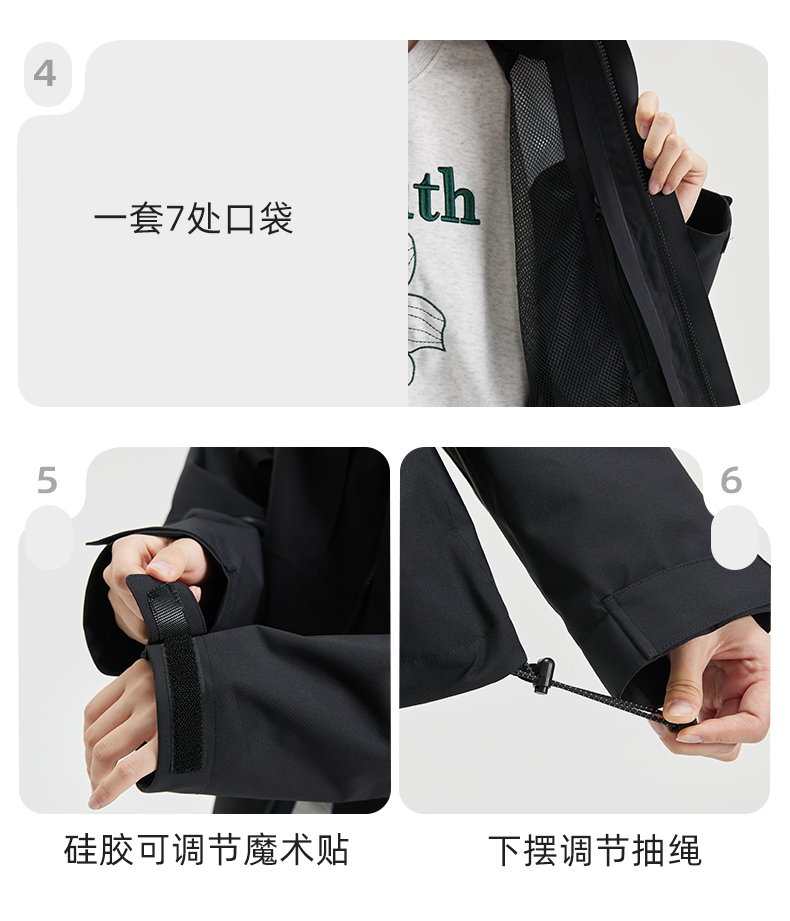 4

一套7处口袋

th

5

6

硅胶可调节魔术贴

下摆调节抽绳