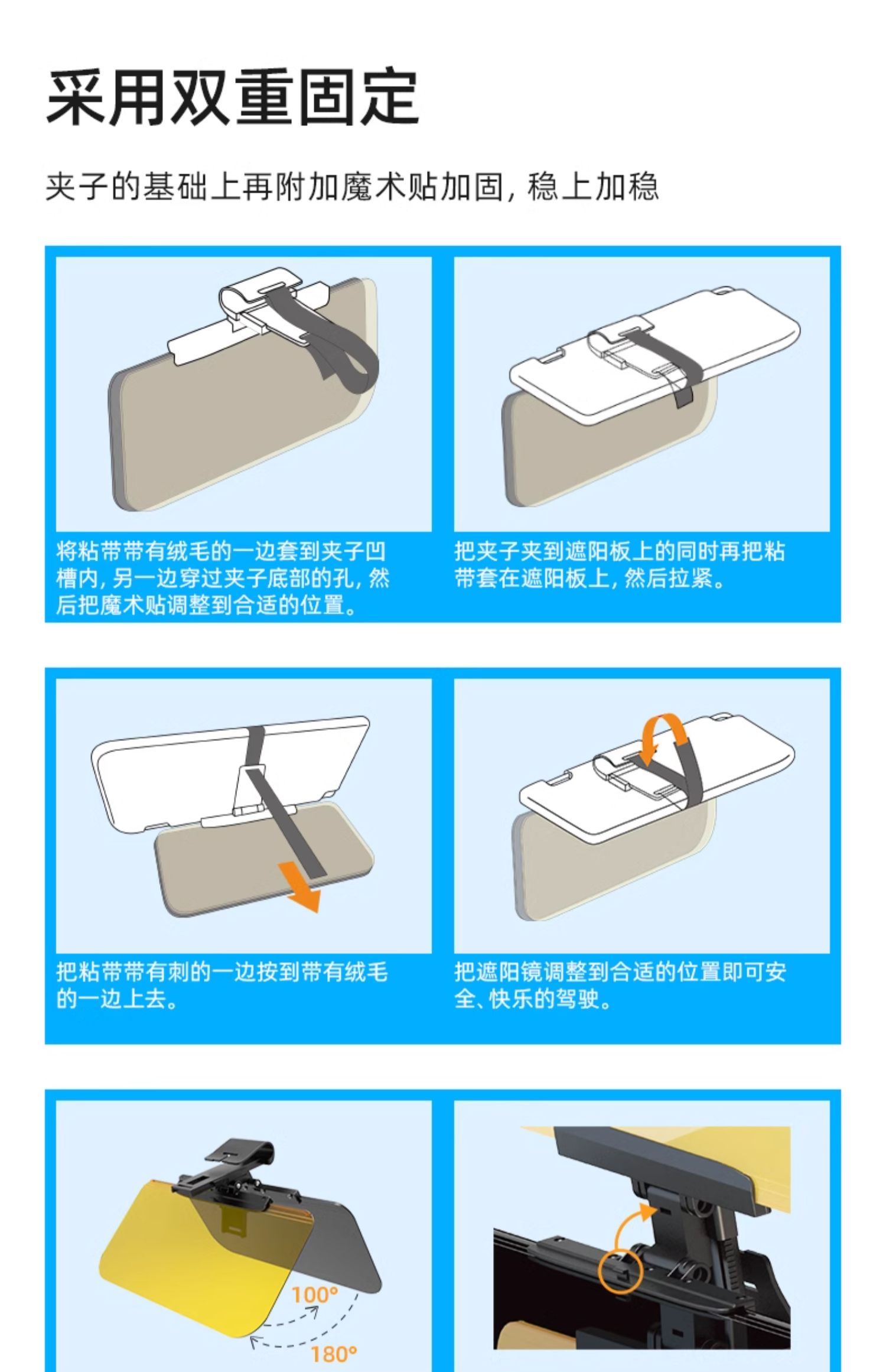 采用双重固定

夹子的基础上再附加魔术贴加固，稳上加稳

将粘带带有绒毛的一边套到夹子凹槽内，另一边穿过夹子底部的孔，然后把魔术贴调整到合适的位置。

把夹子夹到遮阳板上的同时再把粘带套在遮阳板上，然后拉紧。

把粘带带有刺的一边按到带有绒毛的一边上去。

把遮阳镜调整到合适的位置即可安全、快乐的驾驶。

100°
180°