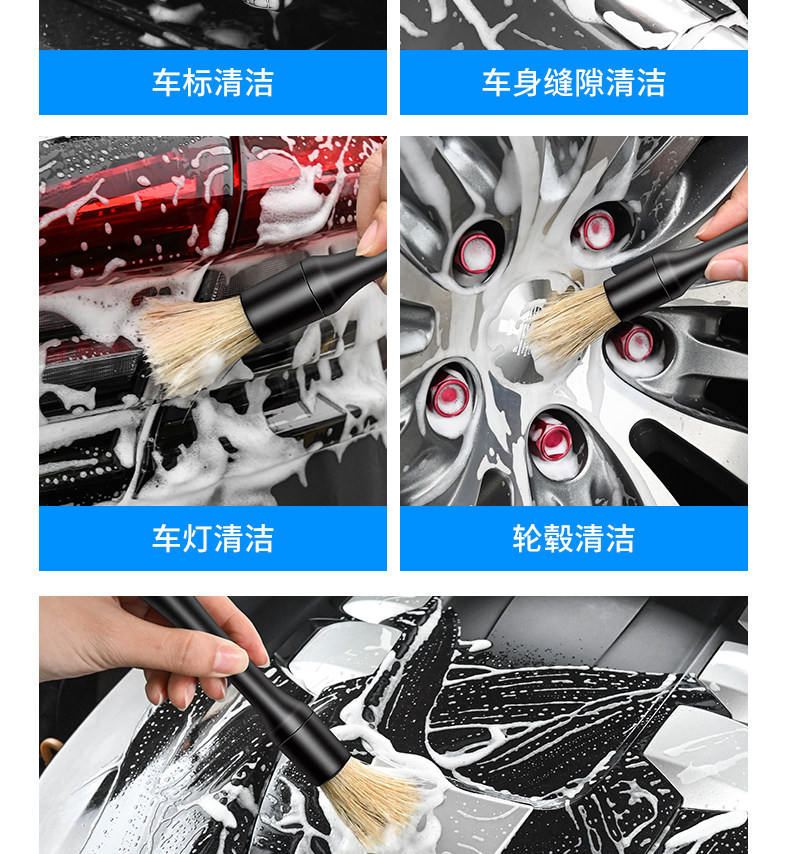 车标清洁

车身缝隙清洁

车灯清洁

轮毂清洁