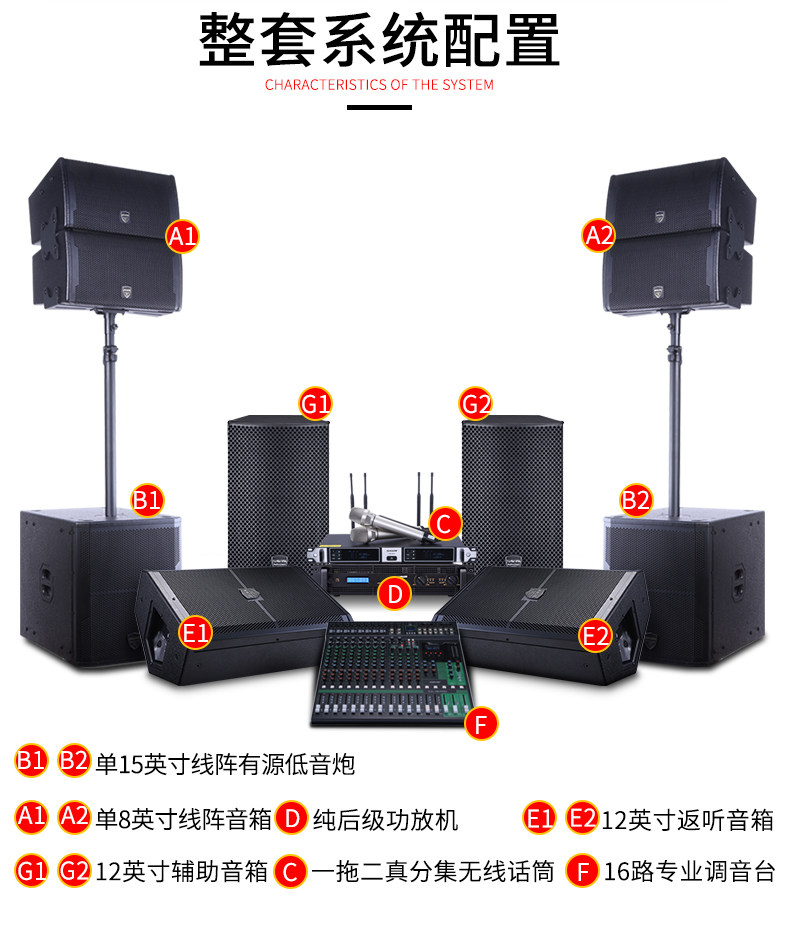 整套系统配置

CHARACTERISTICS OF THE SYSTEM

A1

A2

G1

G2

B1

C

B2

D

E1

E2

F

B1 B2 单15英寸线阵有源低音炮

A1 A2 单8英寸线阵音箱 D 纯后级功放机 E1 E2 12英寸返听音箱

G1 G2 12英寸辅助音箱 C 一拖二真分集无线话筒 F 16路专业调音台