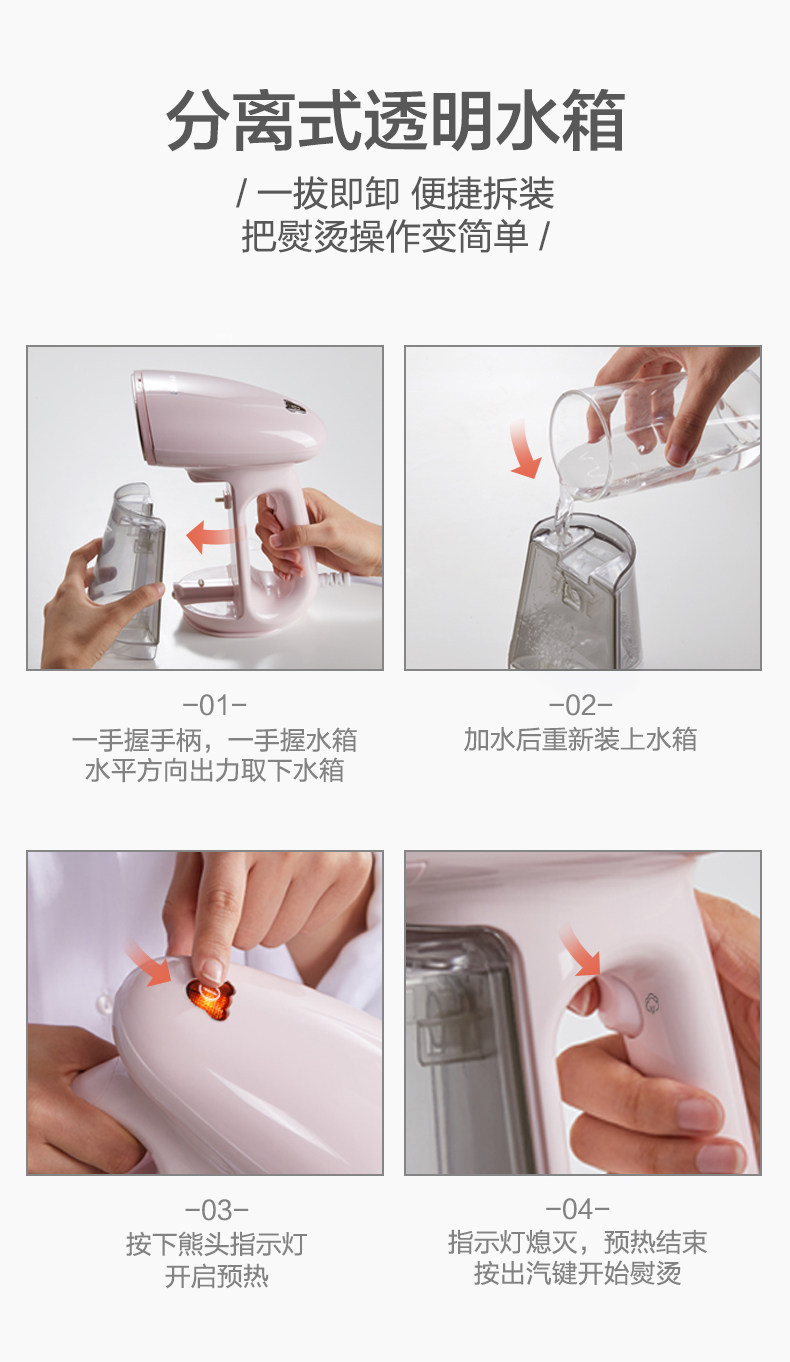 分离式透明水箱

/ 一拔即卸 便捷拆装
把熨烫操作变简单 /

-01-
一手握手柄，一手握水箱
水平方向出力取下水箱

-02-
加水后重新装上水箱

-03-
按下熊头指示灯
开启预热

-04-
指示灯熄灭，预热结束
按出汽键开始熨烫