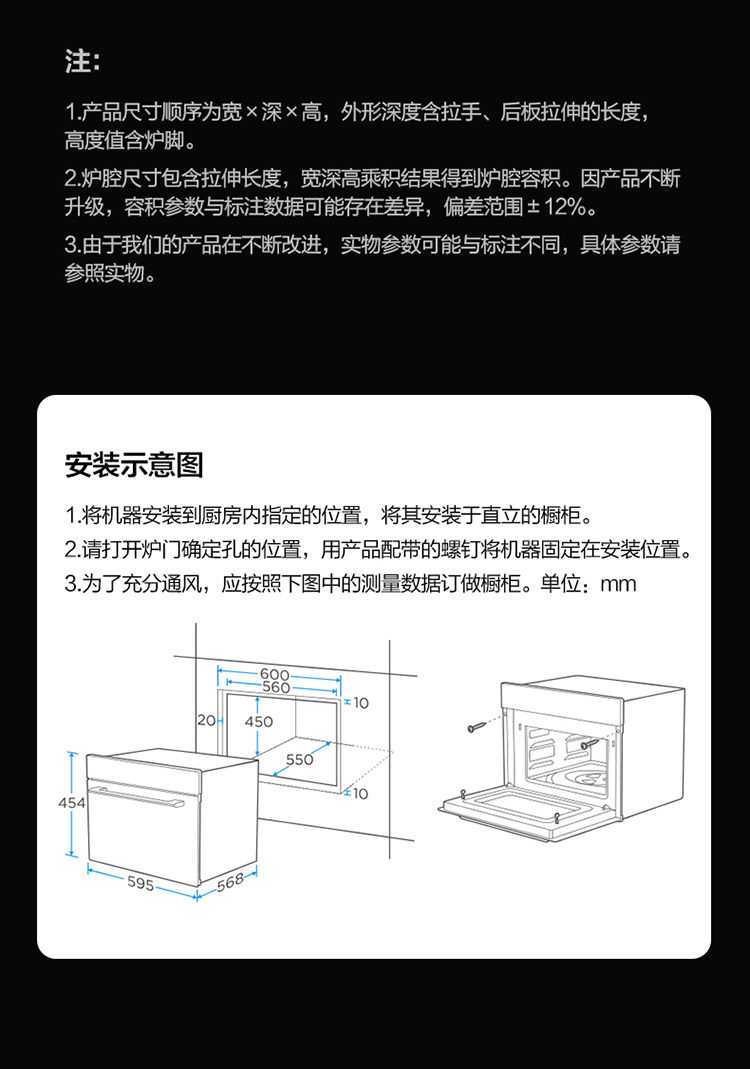 注:

1.产品尺寸顺序为宽×深×高，外形深度含拉手、后板拉伸的长度，高度值含炉脚。

2.炉腔尺寸包含拉伸长度，宽深高乘积结果得到炉腔容积。因产品不断升级，容积参数与标注数据可能存在差异，偏差范围±12%。

3.由于我们的产品在不断改进，实物参数可能与标注不同，具体参数请参照实物。

安装示意图

1.将机器安装到厨房内指定的位置，将其安装于直立的橱柜。

2.请打开炉门确定孔的位置，用产品配带的螺钉将机器固定在安装位置。

3.为了充分通风，应按照下图中的测量数据订做橱柜。单位：mm

600
560
10
20
450
550
10
454
595
568