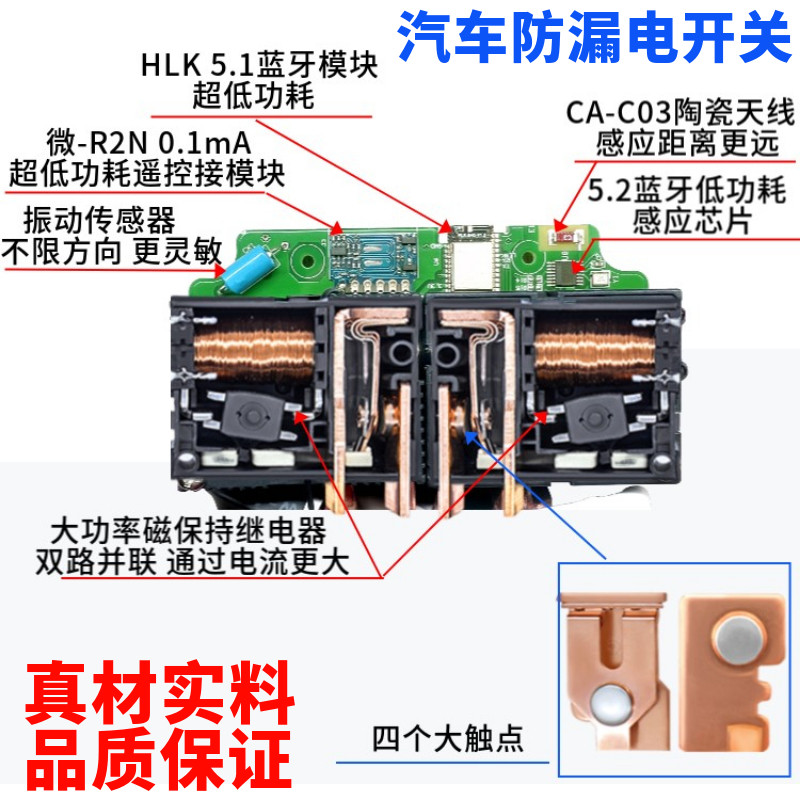 汽车防漏电开关

HLK 5.1蓝牙模块
超低功耗

CA-C03陶瓷天线
感应距离更远

微-R2N 0.1mA
超低功耗遥控接模块

5.2蓝牙低功耗
感应芯片

振动传感器
不限方向 更灵敏

大功率磁保持继电器
双路并联 通过电流更大

真材实料
品质保证

四个大触点