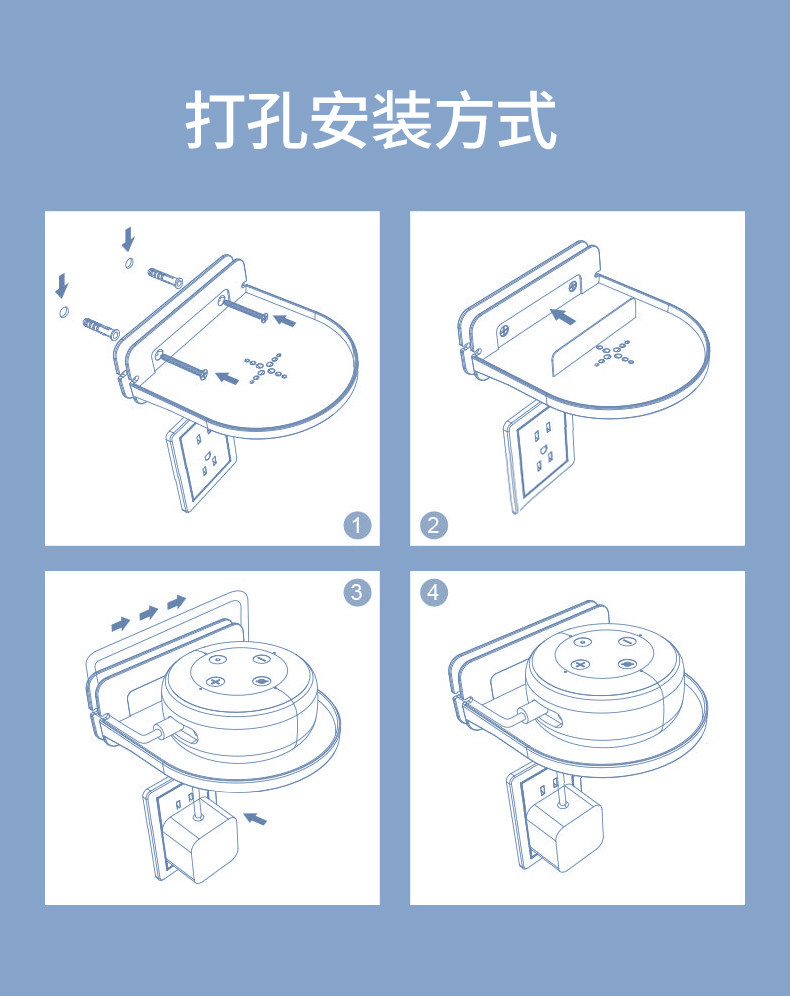 打孔安装方式

1

2

3

4