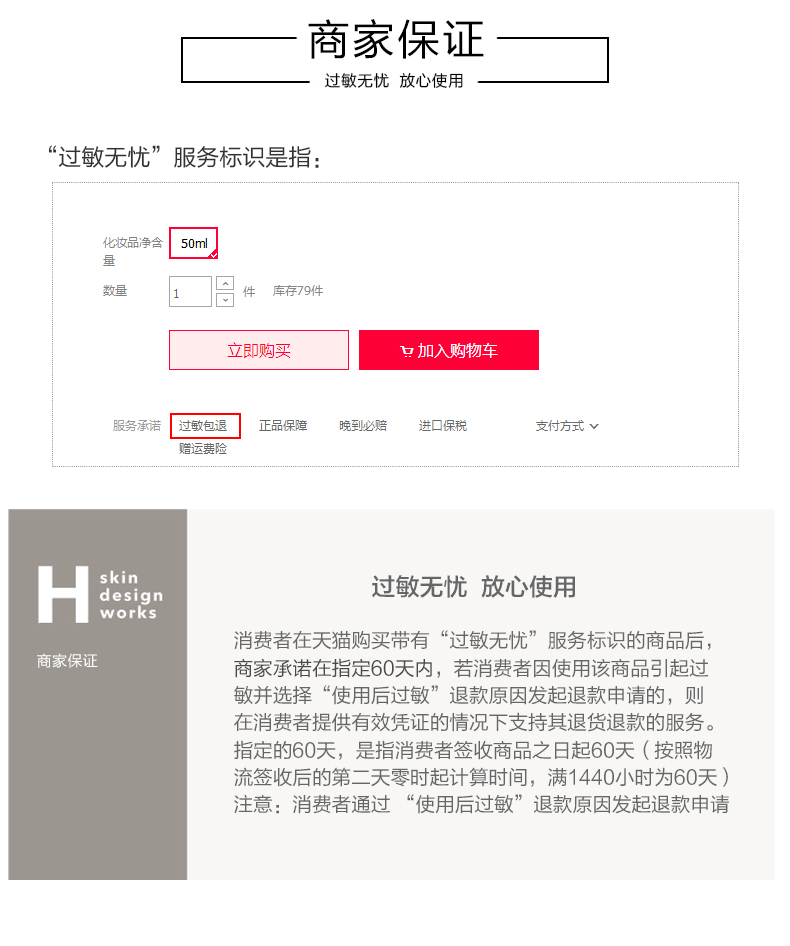 商家保证

过敏无忧 放心使用

“过敏无忧”服务标识是指：

化妆品净含量

50ml

数量

1

件 库存79件

立即购买

加入购物车

服务承诺 过敏包退 正品保障 晚到必赔 进口保税 支付方式

赠运费险

H skin design works

商家保证

过敏无忧 放心使用

消费者在天猫购买带有“过敏无忧”服务标识的商品后，商家承诺在指定60天内，若消费者因使用该商品引起过敏并选择“使用后过敏”退款原因发起退款申请的，则在消费者提供有效凭证的情况下支持其退货退款的服务。指定的60天，是指消费者签收商品之日起60天（按照物流签收后的第二天零时起计算时间，满1440小时为60天）注意：消费者通过“使用后过敏”退款原因发起退款申请