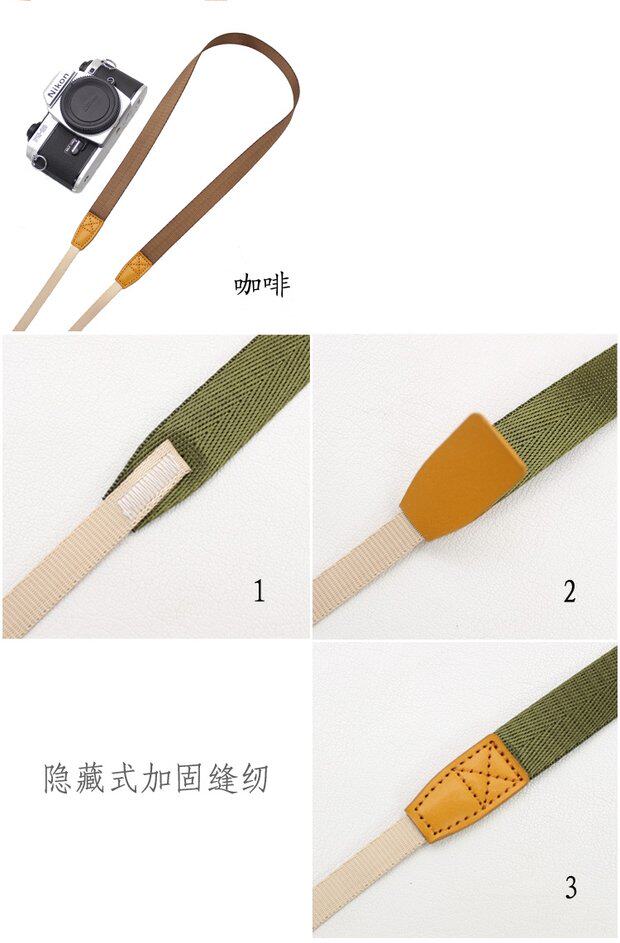 Nikon

咖啡

1

2

隐藏式加固缝纫

3