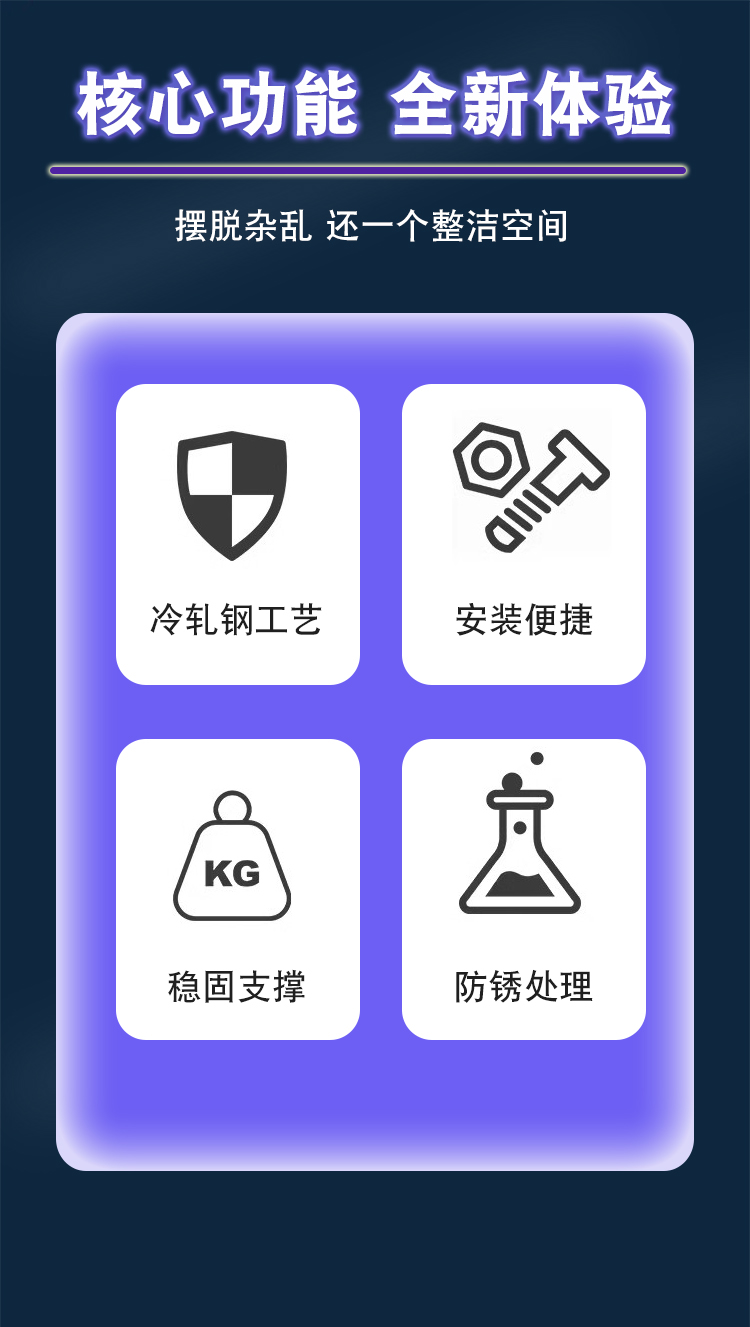 核心功能 全新体验

摆脱杂乱 还一个整洁空间

冷轧钢工艺

安装便捷

KG

稳固支撑

防锈处理