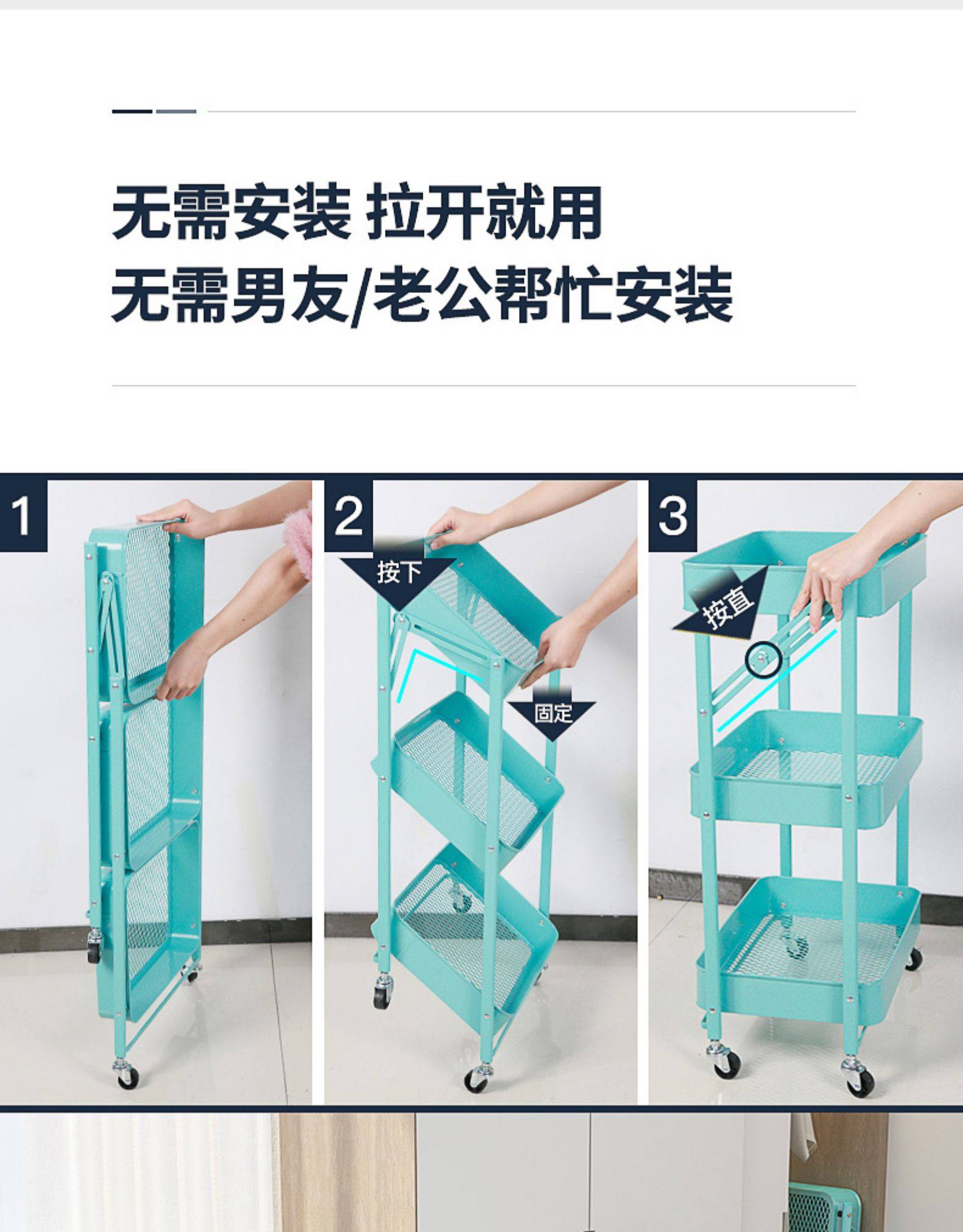 无需安装 拉开就用
无需男友/老公帮忙安装

1

2

按下

固定

3

按直