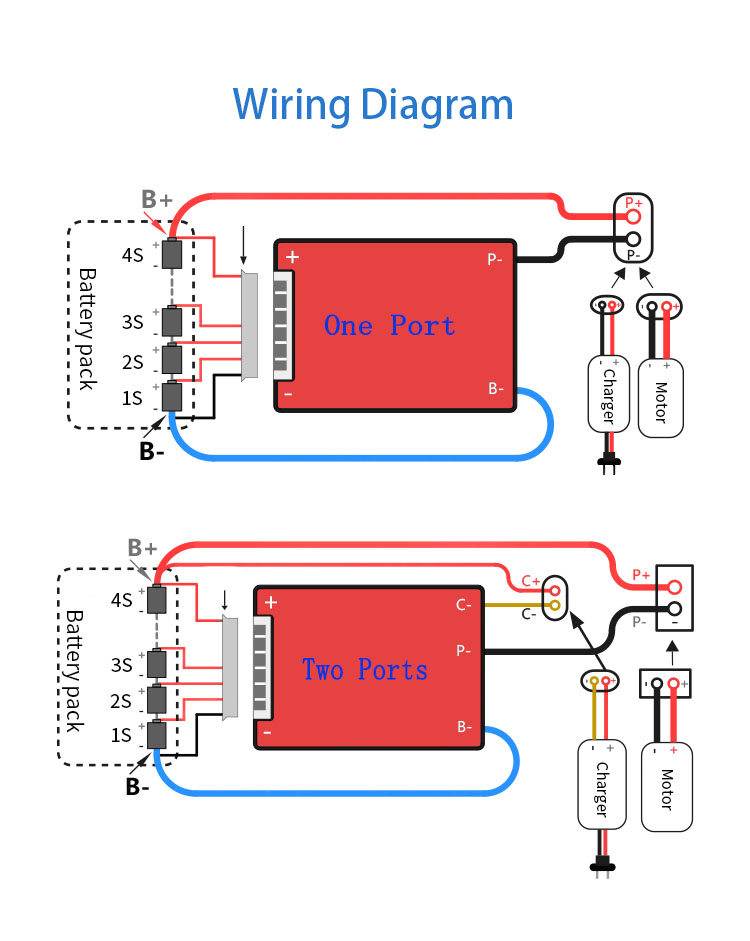 Wiring Diagram

B+
Battery pack
4S
3S
2S
1S
B-
+
-
One Port
P-
B-
P+
P-
Charger
Motor

B+
Battery pack
4S
3S
2S
1S
B-
+
-
Two Ports
C-
P-
B-
C+
C-
P+
P-
Charger
Motor