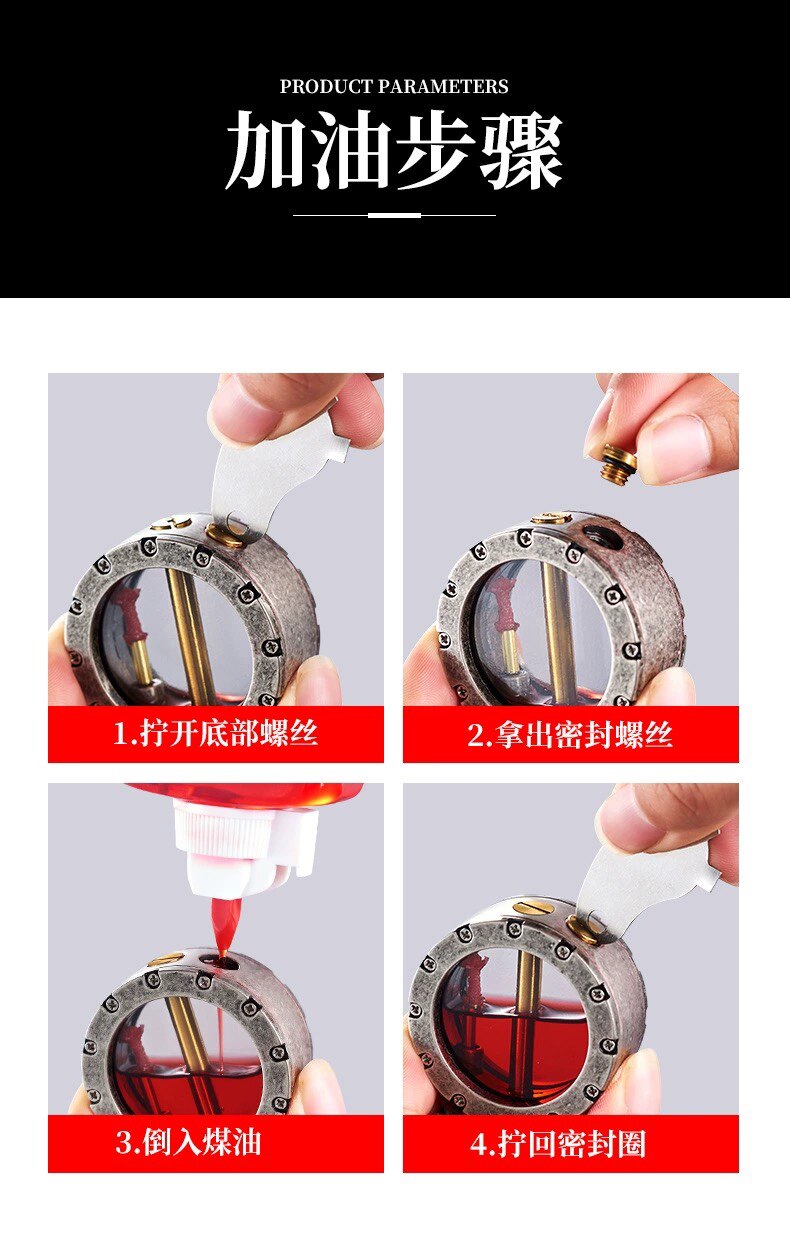 PRODUCT PARAMETERS

加油步骤

1.拧开底部螺丝

2.拿出密封螺丝

3.倒入煤油

4.拧回密封圈