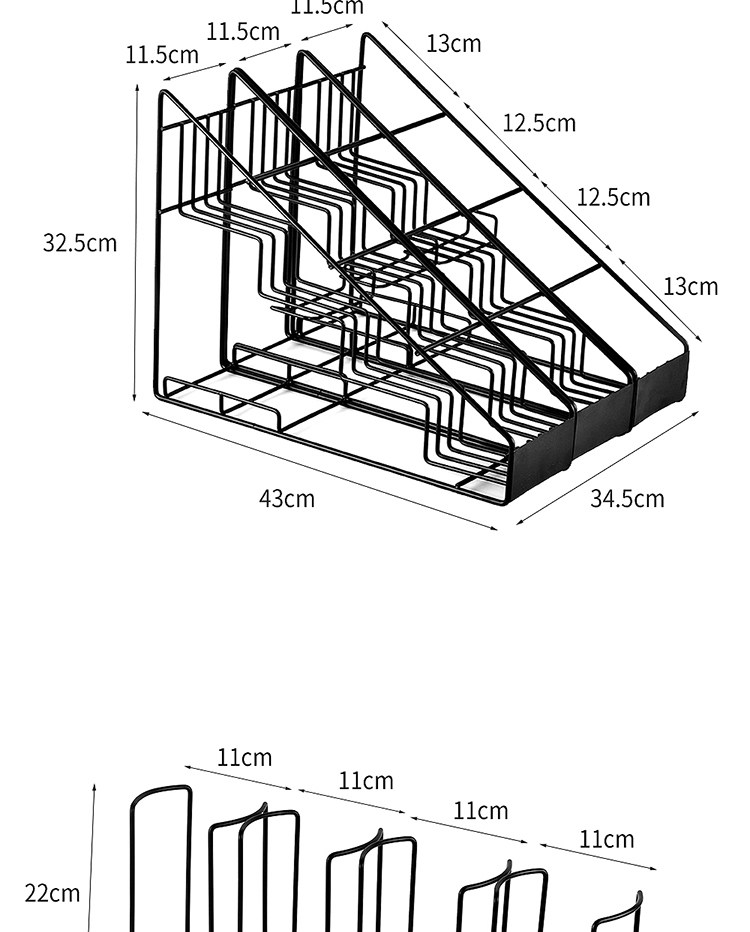 11.5cm
11.5cm
11.5cm
13cm
12.5cm
12.5cm
13cm
32.5cm
43cm
34.5cm

11cm
11cm
11cm
11cm
22cm