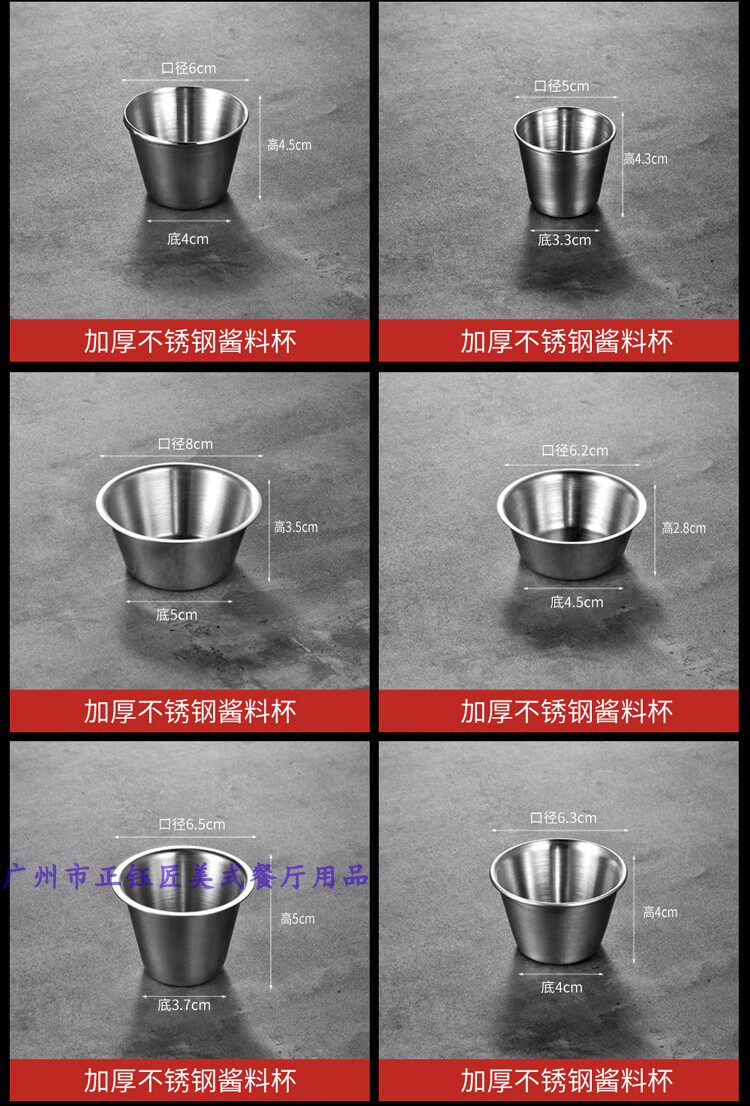 口径6cm
高4.5cm
底4cm
加厚不锈钢酱料杯

口径5cm
高4.3cm
底3.3cm
加厚不锈钢酱料杯

口径8cm
高3.5cm
底5cm
加厚不锈钢酱料杯

口径6.2cm
高2.8cm
底4.5cm
加厚不锈钢酱料杯

口径6.5cm
广州市正钰匠美式餐厅用品
高5cm
底3.7cm
加厚不锈钢酱料杯

口径6.3cm
高4cm
底4cm
加厚不锈钢酱料杯