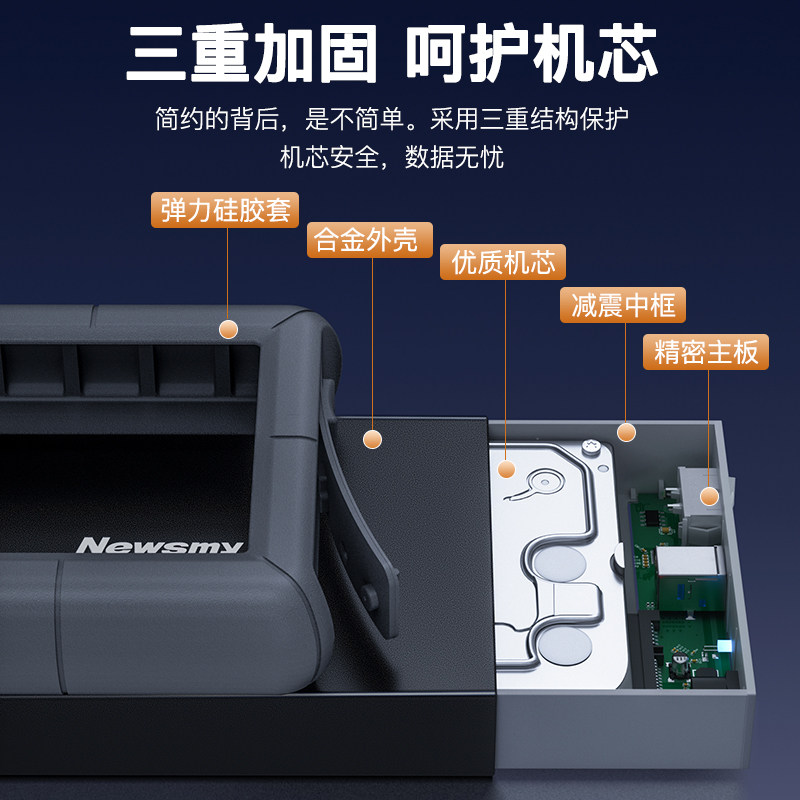 三重加固 呵护机芯

简约的背后，是不简单。采用三重结构保护机芯安全，数据无忧

弹力硅胶套

合金外壳

优质机芯

减震中框

精密主板

Newsmy