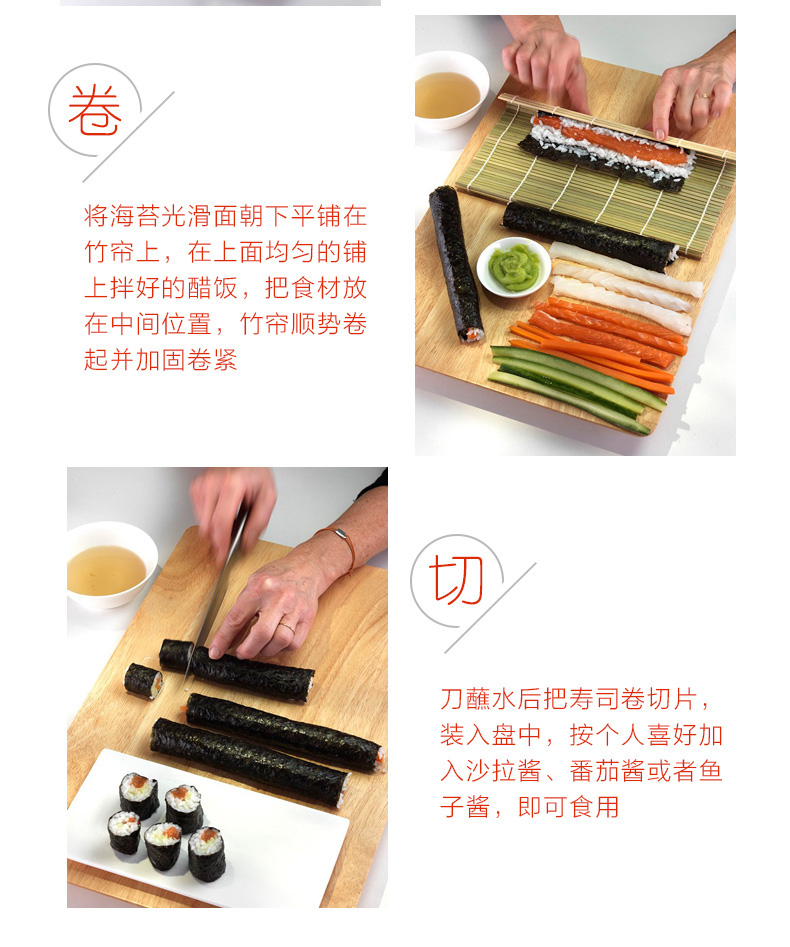 卷

将海苔光滑面朝下平铺在竹帘上，在上面均匀的铺上拌好的醋饭，把食材放在中间位置，竹帘顺势卷起并加固卷紧

切

刀蘸水后把寿司卷切片，装入盘中，按个人喜好加入沙拉酱、番茄酱或者鱼子酱，即可食用