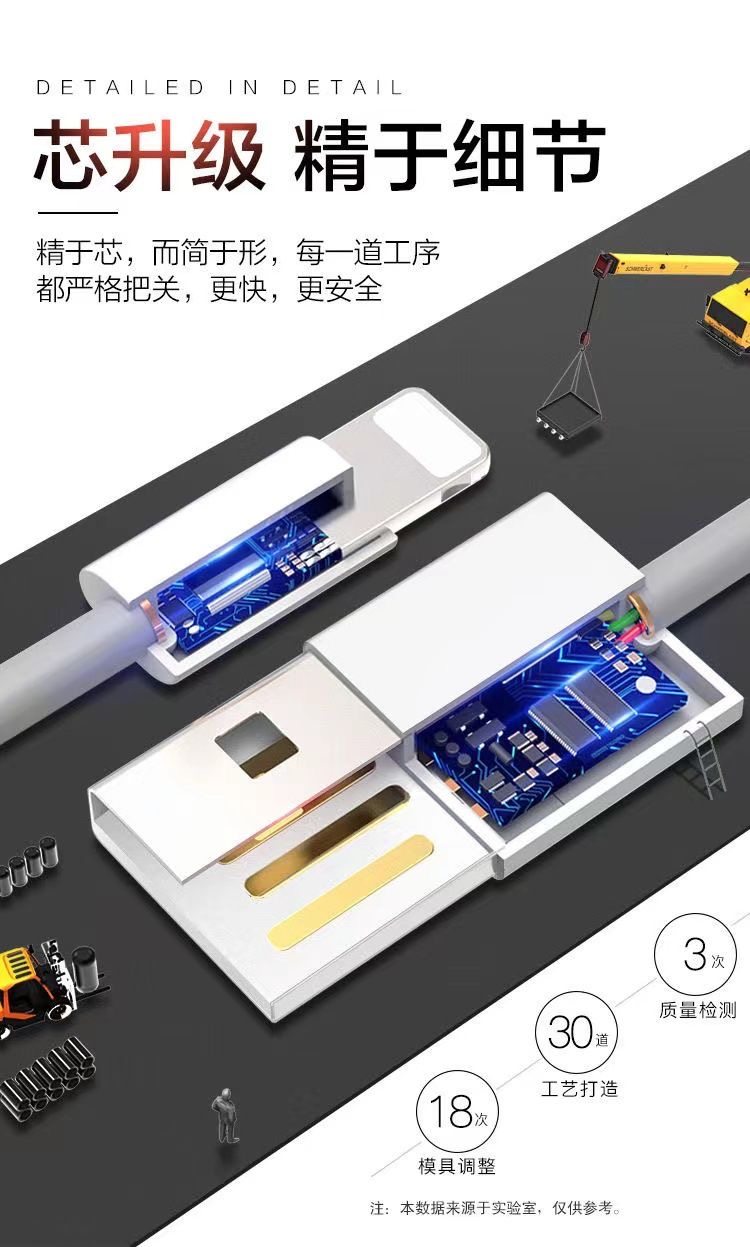 DETAILED IN DETAIL

芯升级 精于细节

精于芯，而简于形，每一道工序都严格把关，更快，更安全

3次
质量检测

30道
工艺打造

18次
模具调整

注：本数据来源于实验室，仅供参考。