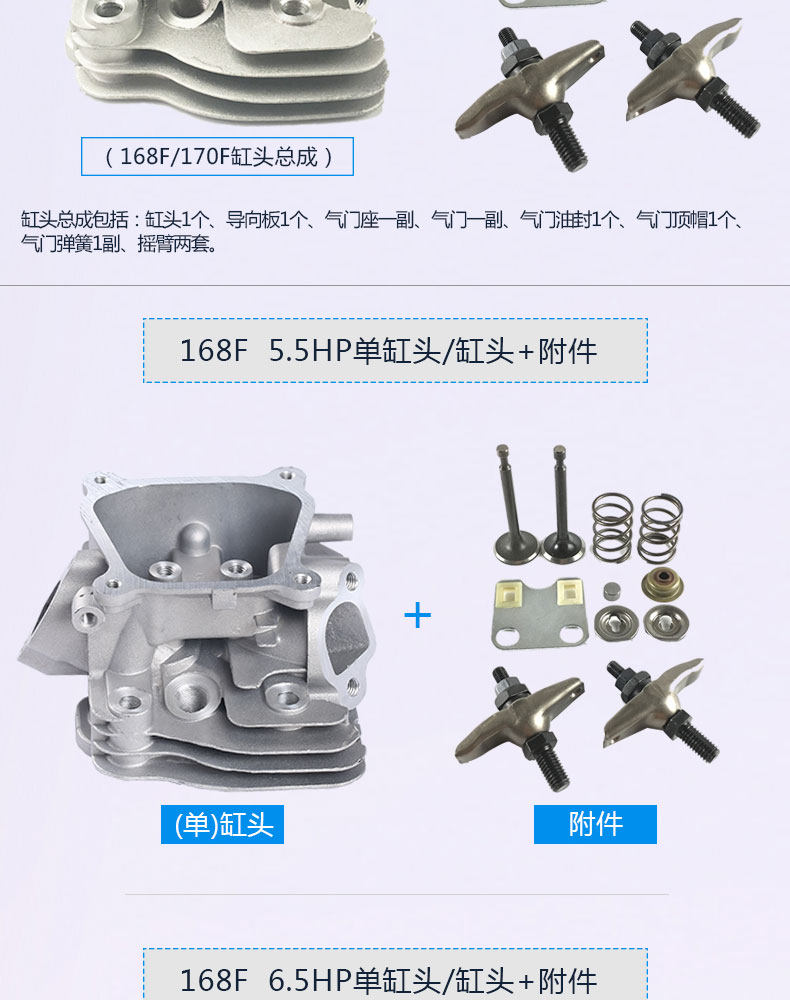 ( 168F/170F缸头总成 )

缸头总成包括：缸头1个、导向板1个、气门座一副、气门一副、气门油封1个、气门顶帽1个、气门弹簧1副、摇臂两套。

168F 5.5HP单缸头/缸头+附件

+

(单)缸头

附件

168F 6.5HP单缸头/缸头+附件