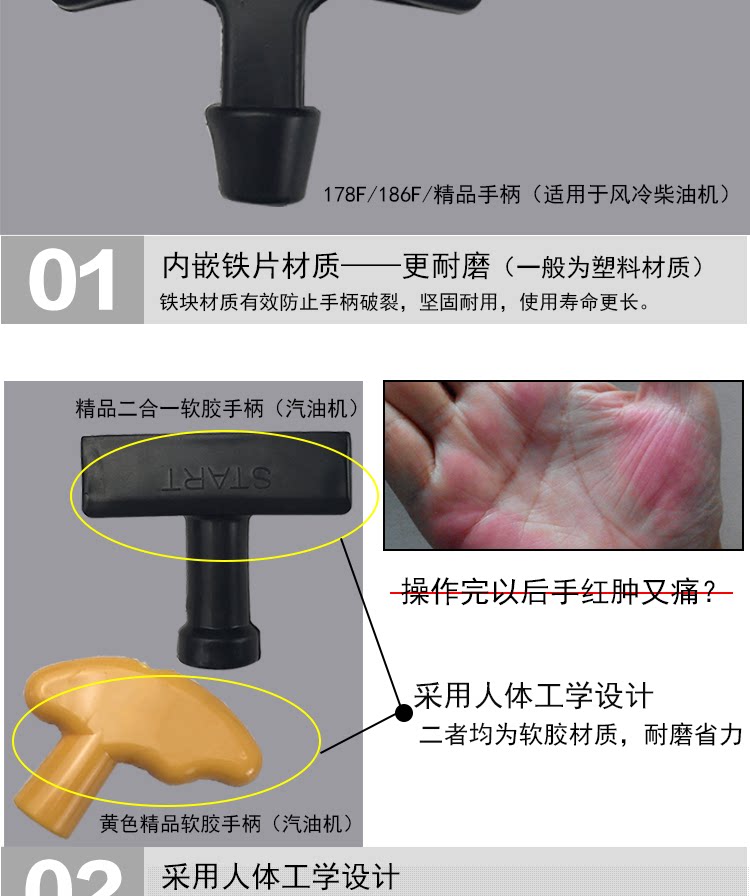 178F/186F/精品手柄（适用于风冷柴油机）

01

内嵌铁片材质——更耐磨（一般为塑料材质）
铁块材质有效防止手柄破裂，坚固耐用，使用寿命更长。

精品二合一软胶手柄（汽油机）

START

操作完以后手红肿又痛？

采用人体工学设计
二者均为软胶材质，耐磨省力

黄色精品软胶手柄（汽油机）

02

采用人体工学设计