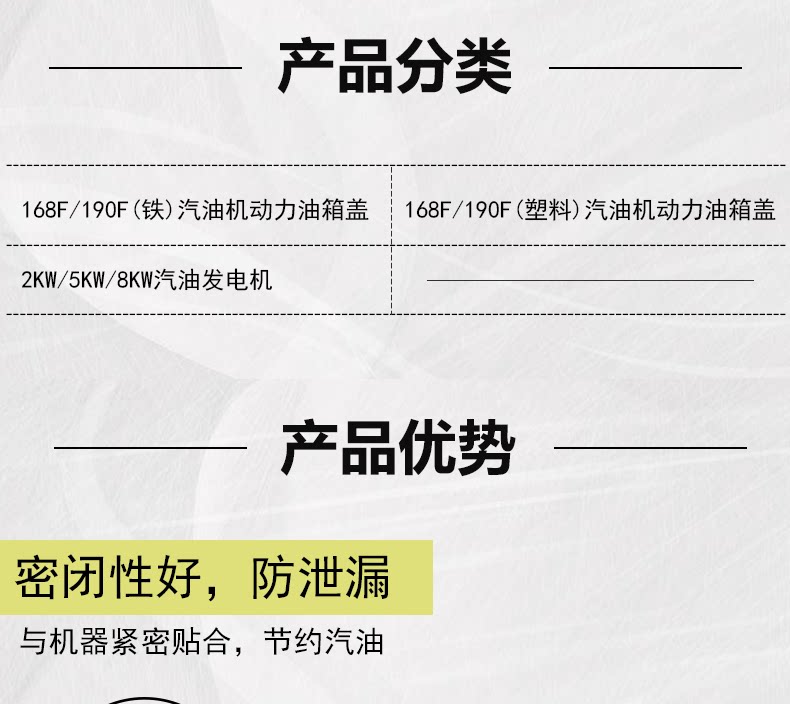 产品分类

| 168F/190F(铁)汽油机动力油箱盖 | 168F/190F(塑料)汽油机动力油箱盖 |
|---|---|
| 2KW/5KW/8KW汽油发电机 | |

产品优势

密闭性好，防泄漏

与机器紧密贴合，节约汽油