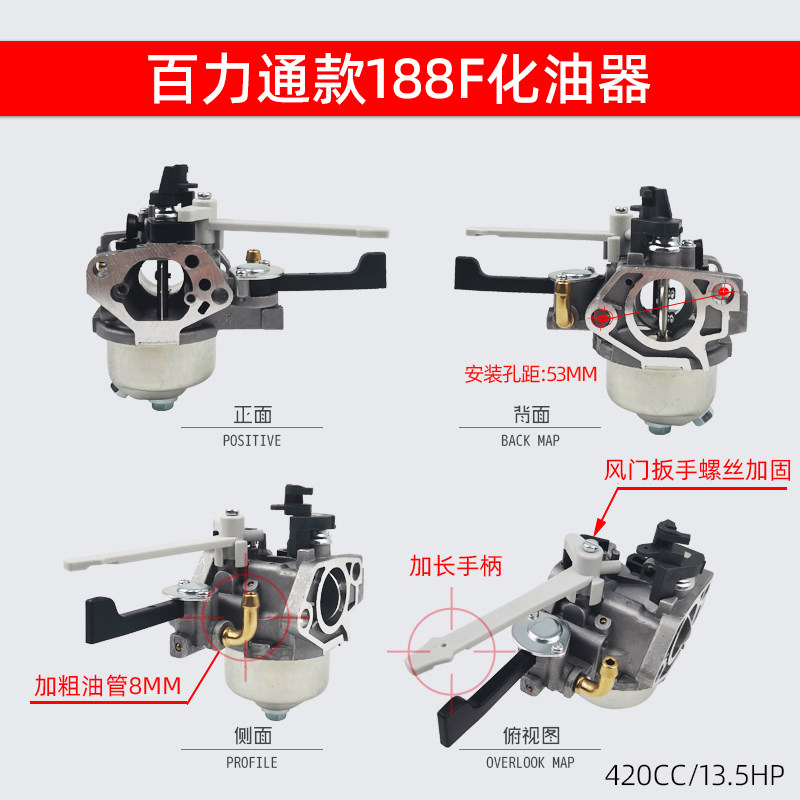 百力通款188F化油器

正面
POSITIVE

安装孔距:53MM

背面
BACK MAP

风门扳手螺丝加固

加长手柄

加粗油管8MM

侧面
PROFILE

俯视图
OVERLOOK MAP

420CC/13.5HP