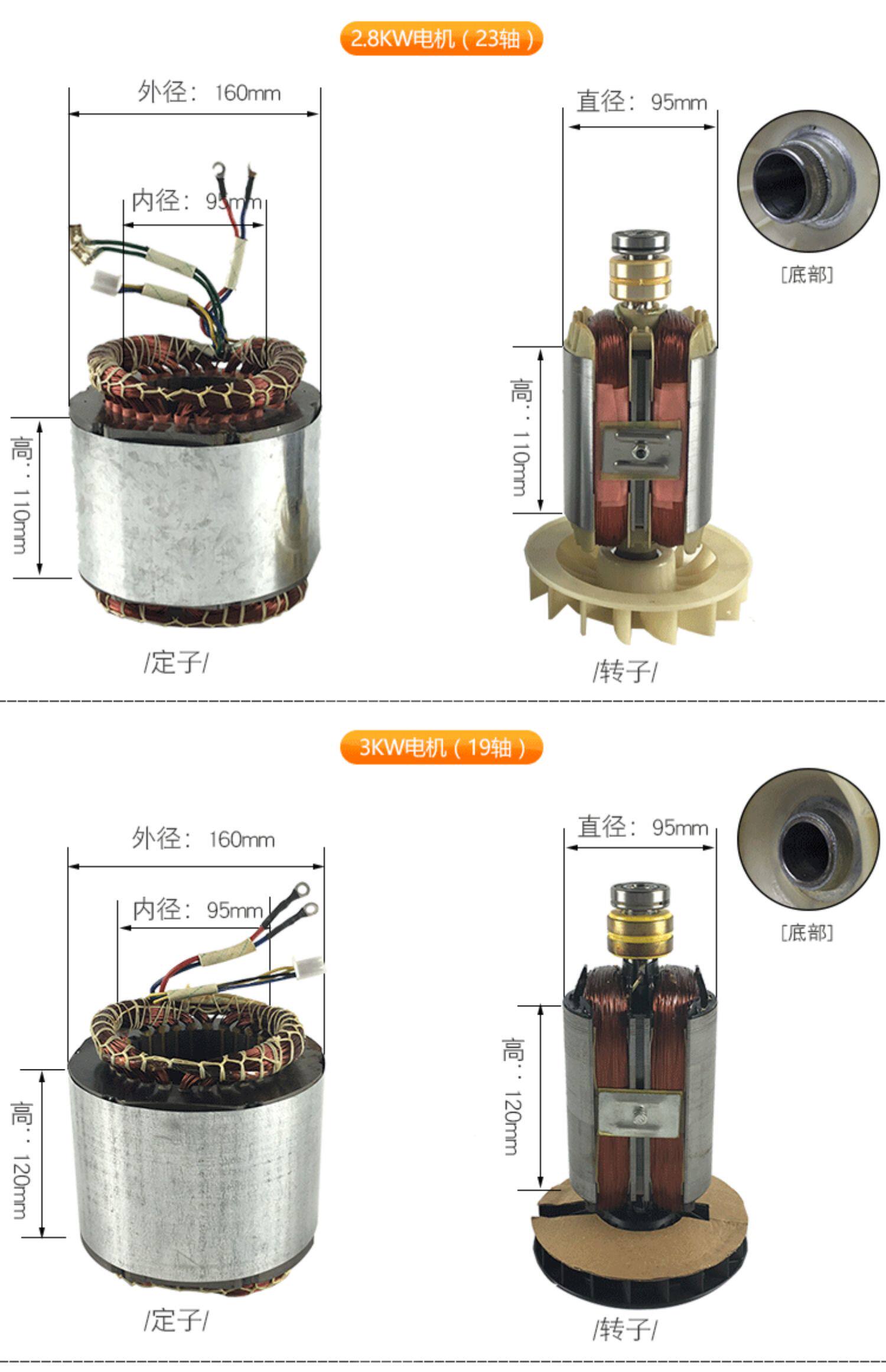 2.8KW电机（23轴）

外径：160mm

内径：95mm

高：110mm

/定子/

直径：95mm

[底部]

高：110mm

/转子/

3KW电机（19轴）

外径：160mm

内径：95mm

高：120mm

/定子/

直径：95mm

[底部]

高：120mm

/转子/