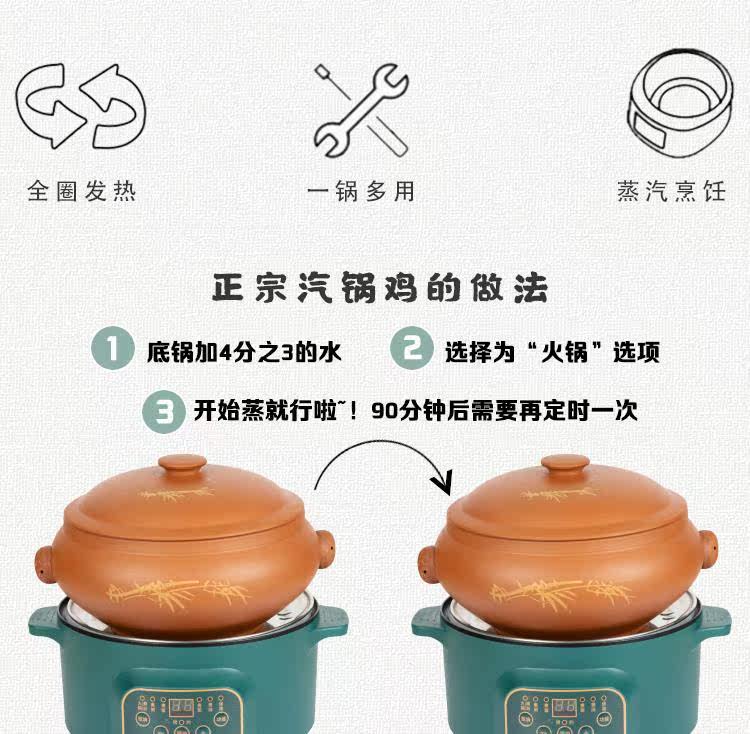 全圈发热

一锅多用

蒸汽烹饪

正宗汽锅鸡的做法

1 底锅加4分之3的水

2 选择为“火锅”选项

3 开始蒸就行啦~！90分钟后需要再定时一次